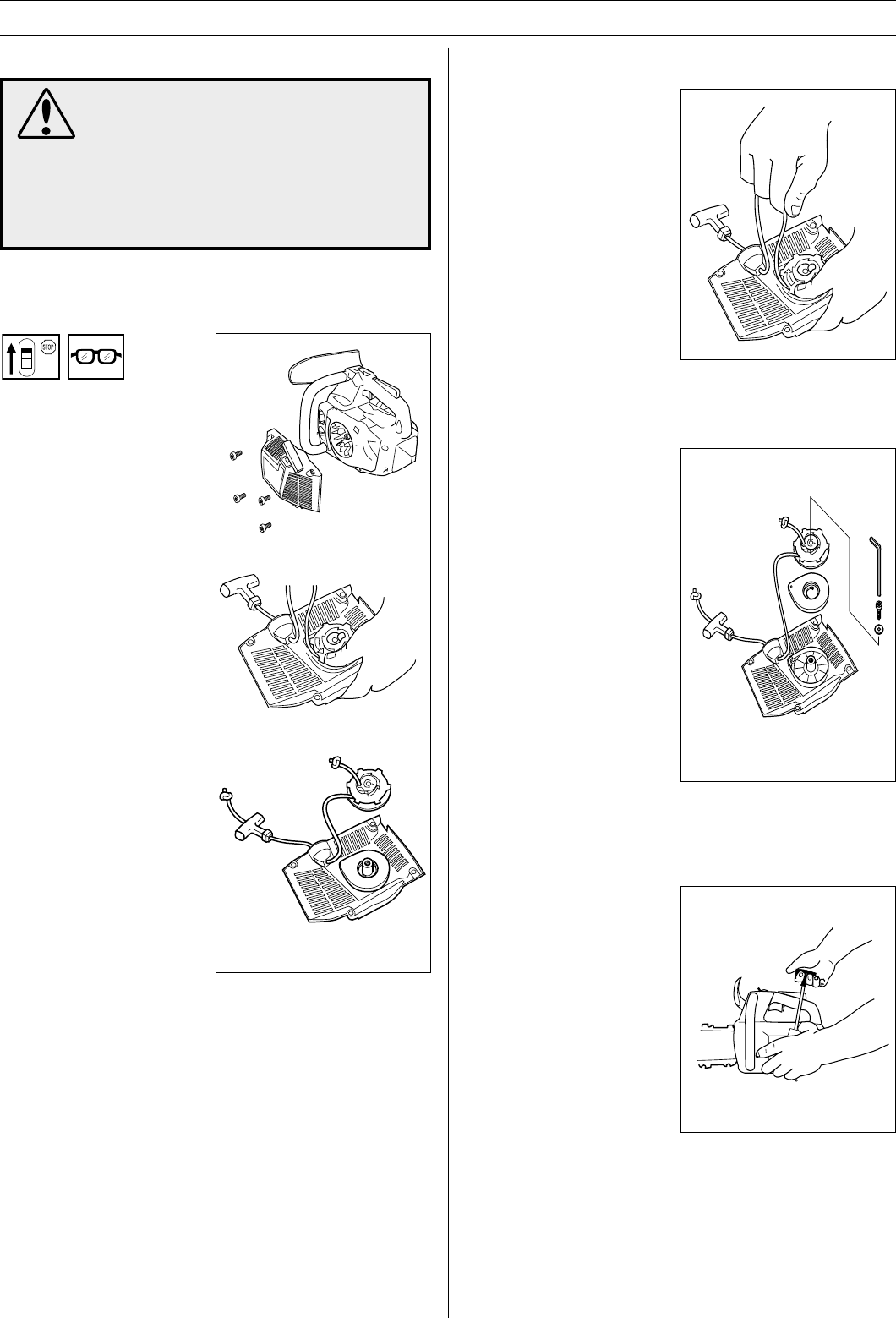 STOP