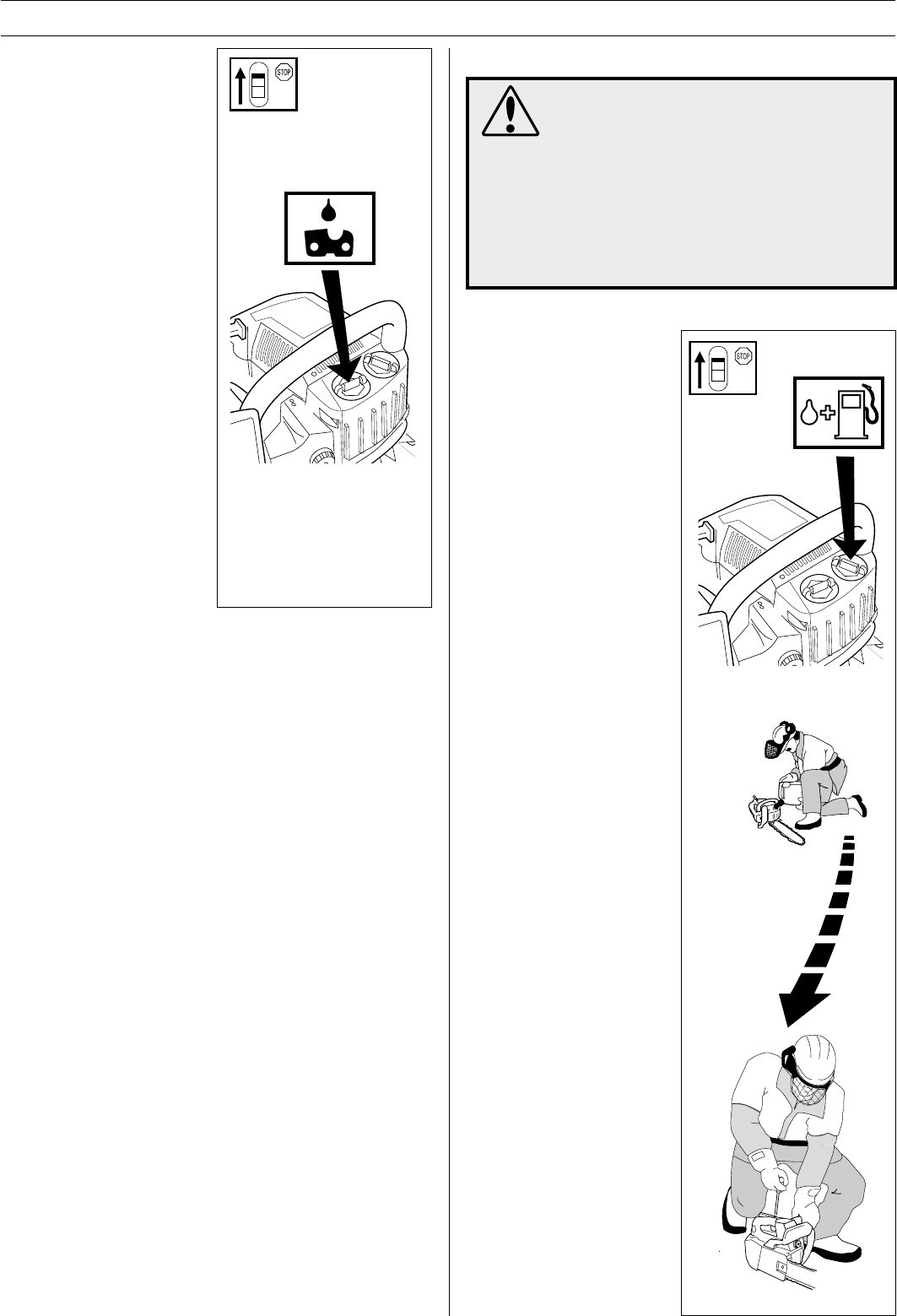 STOP

STOP