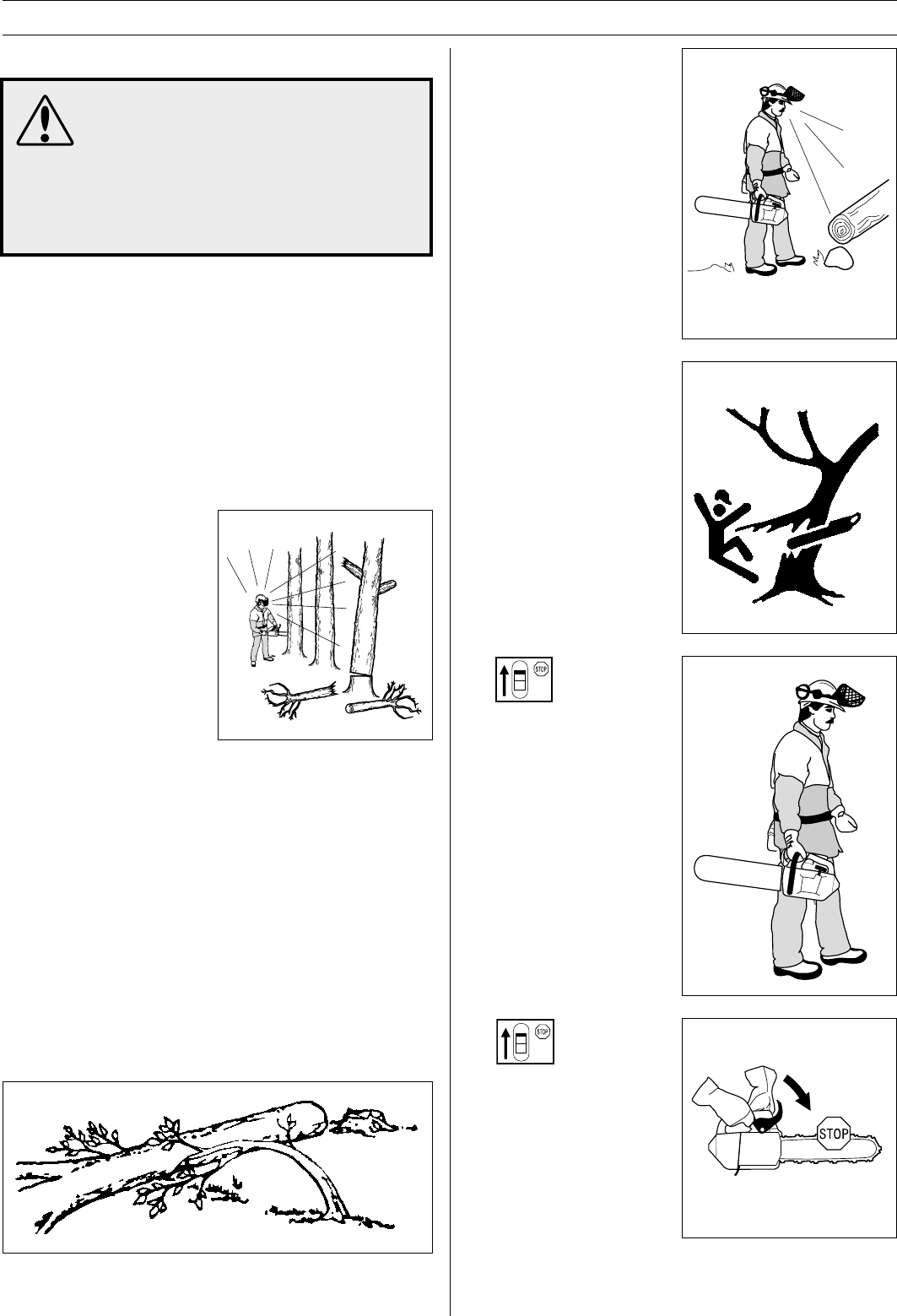 STOP

STOP

STOP