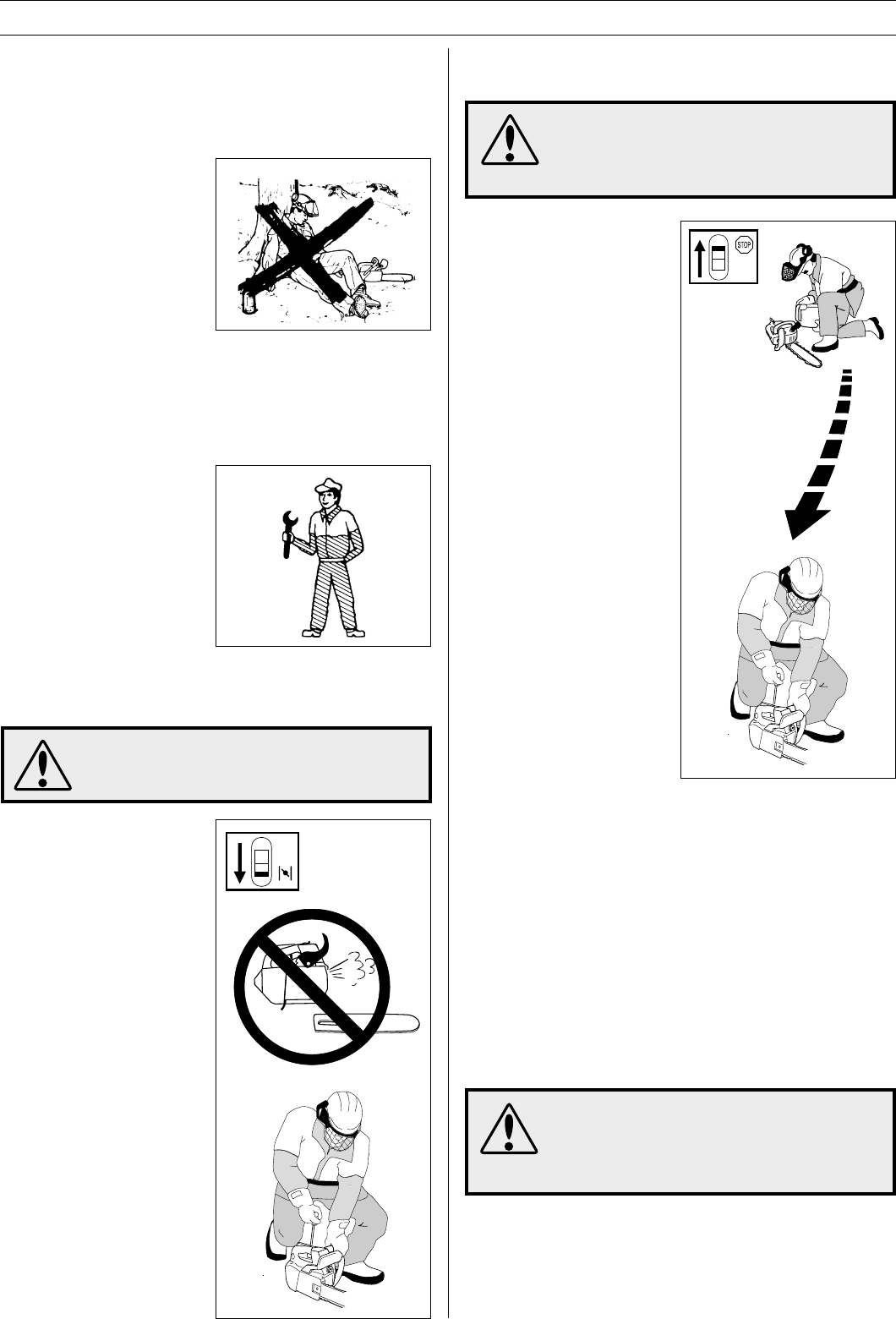 STOP