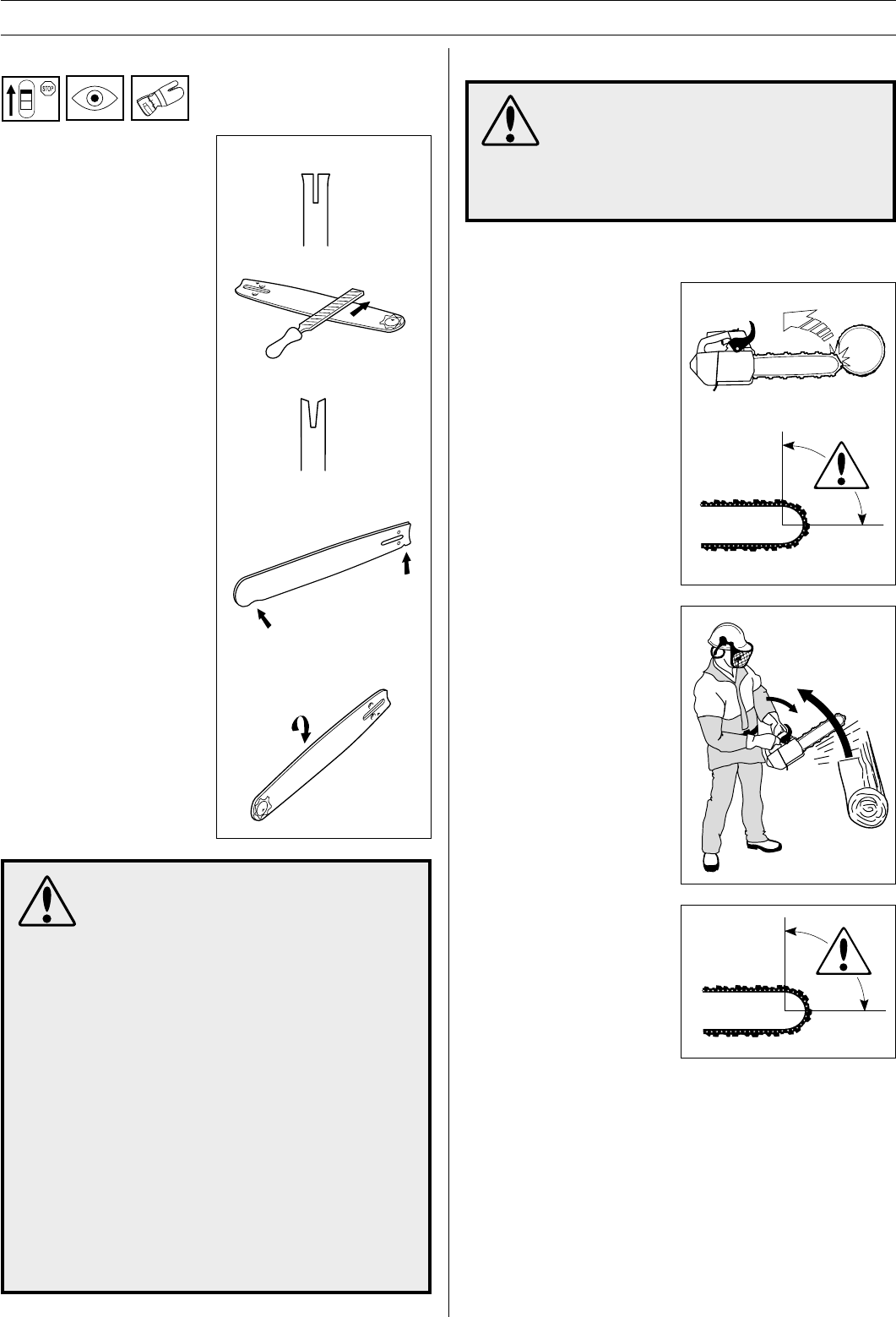 STOP