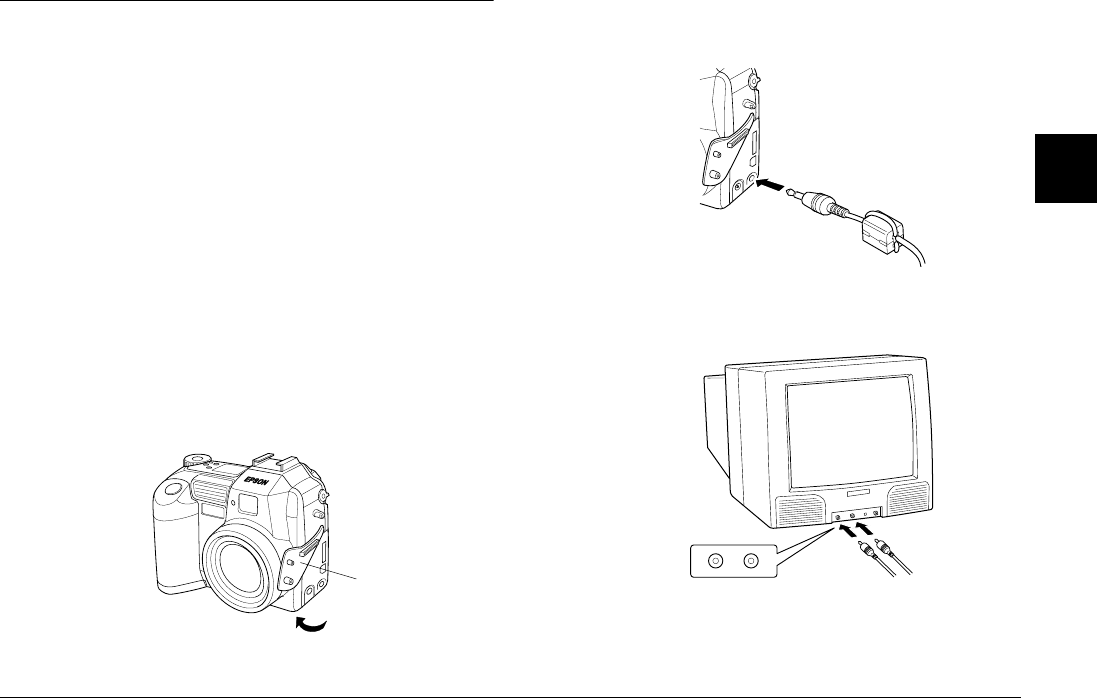 EPSON