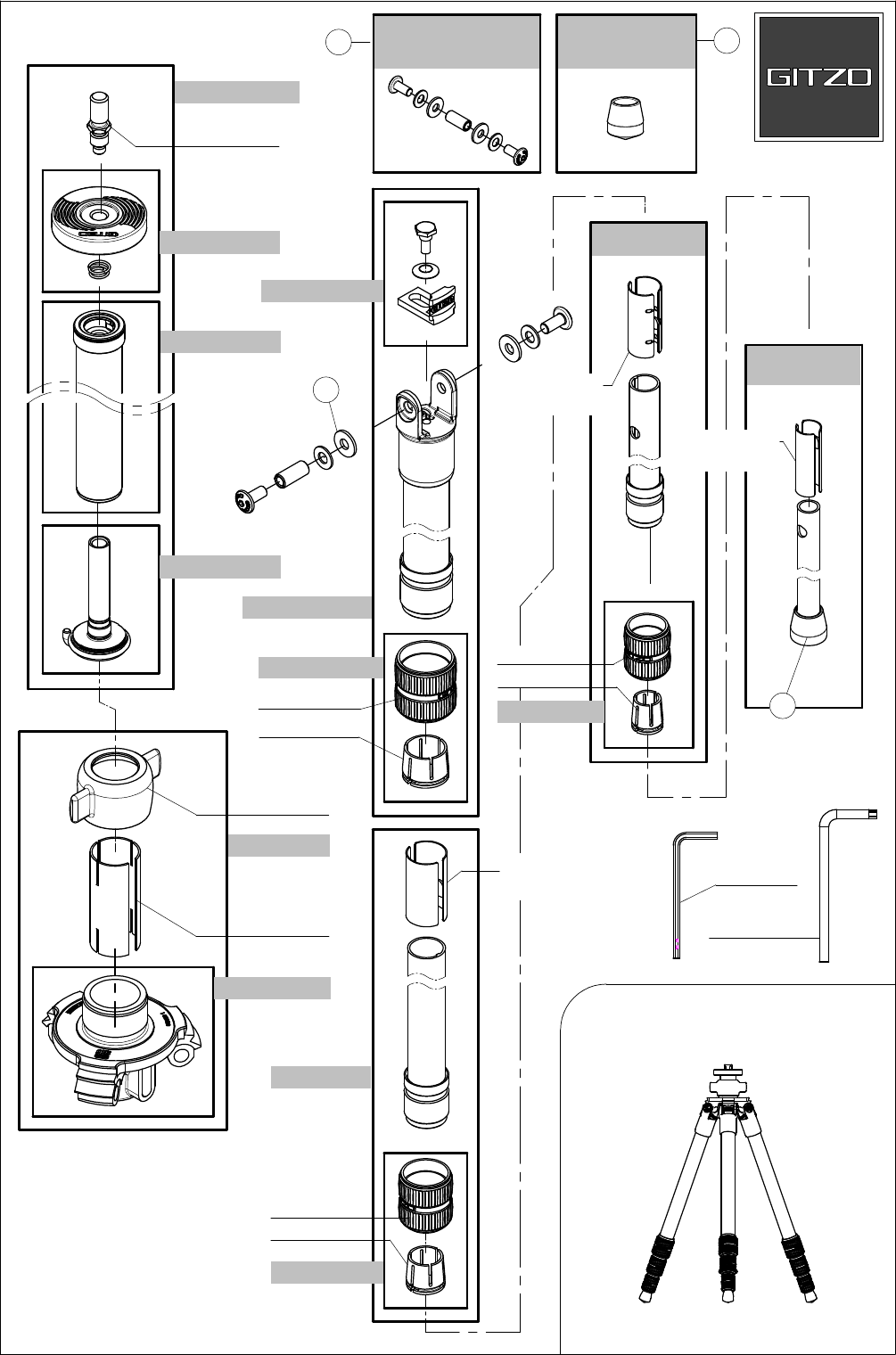 GITZO