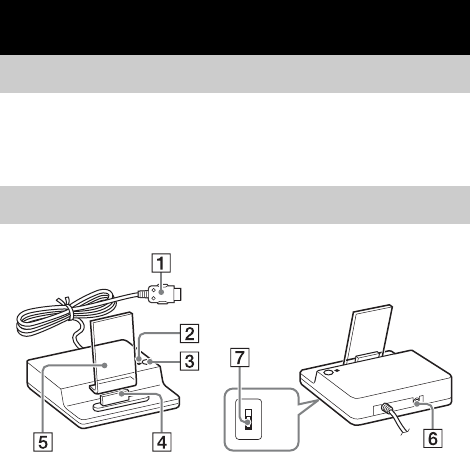 1
2
3
5
4
7
6