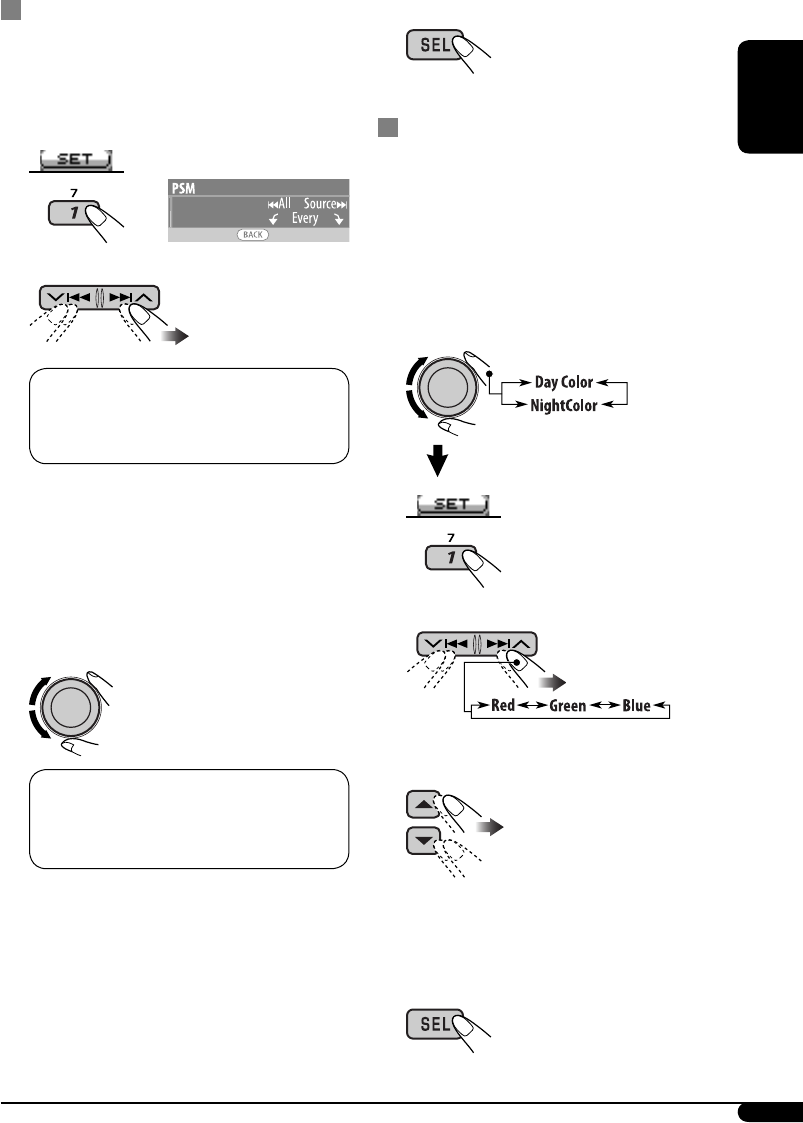 SET

7

1

PSM

All Source

Every

BACK

SEL

Day Color

NightColor

SET

7

1

Red Green Blue

SEL