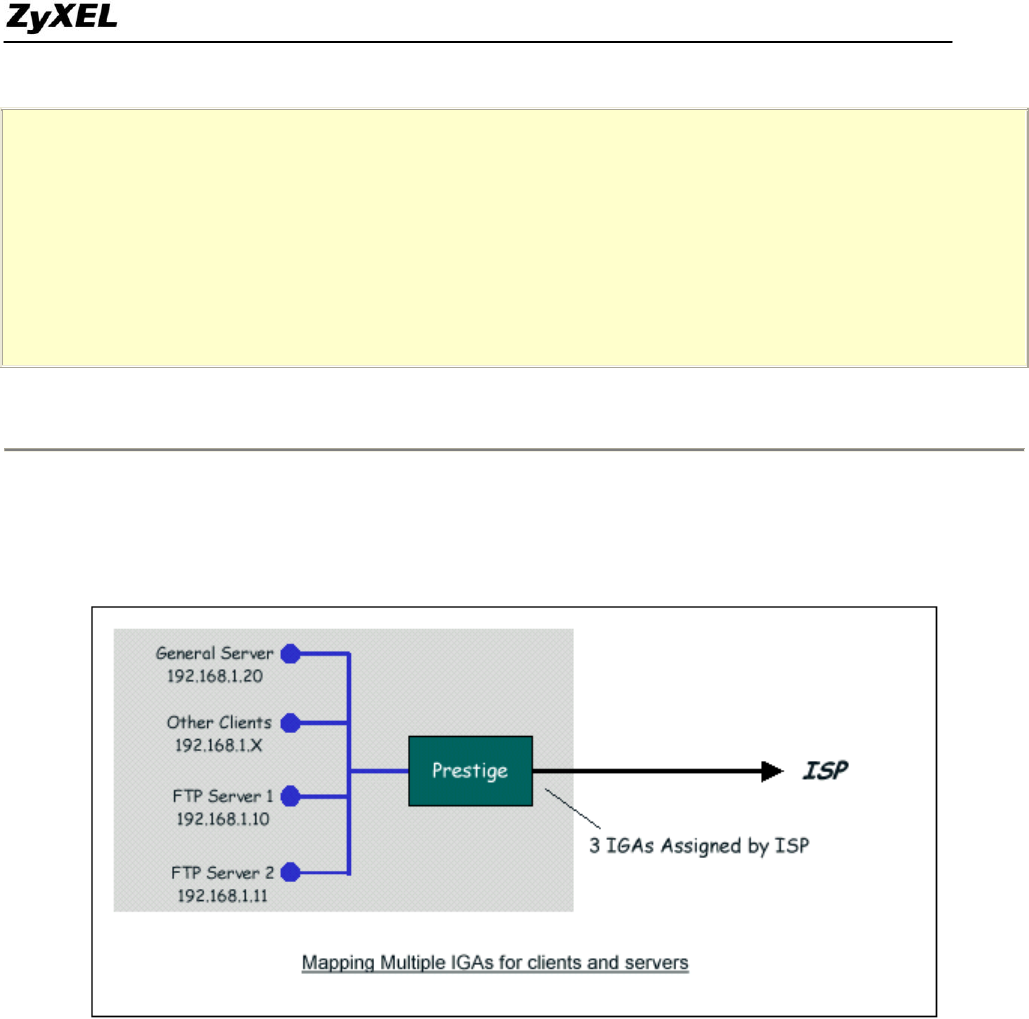 ZyXEL

General Server
192.168.1.20

Other Clients
192.168.1.X

FTP Server 1
192.168.1.10

FTP Server 2
192.168.1.11

Prestige

ISP

3 IGAs Assigned by ISP

Mapping Multiple IGAs for clients and servers