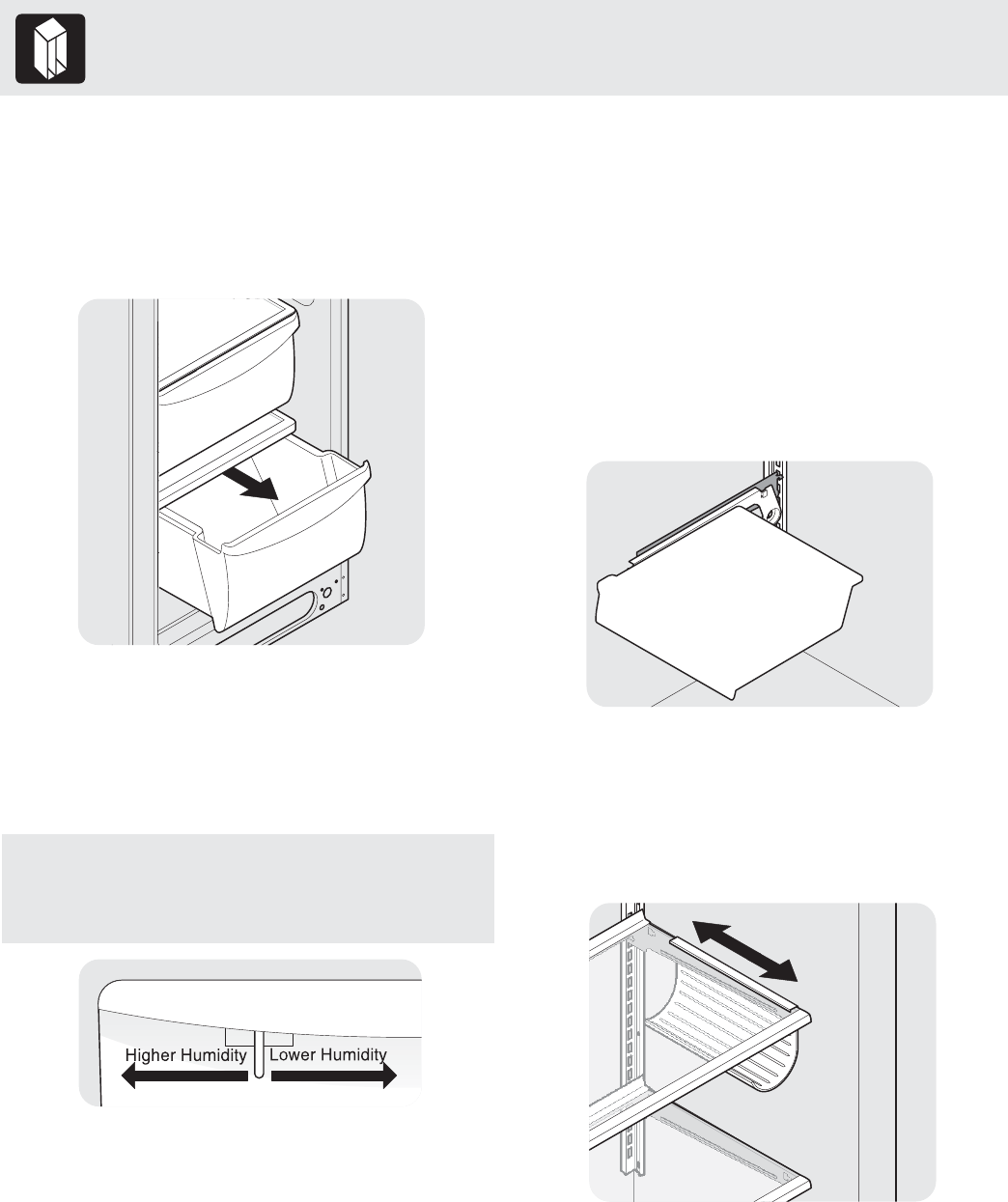 Higher Humidity Lower Humidity