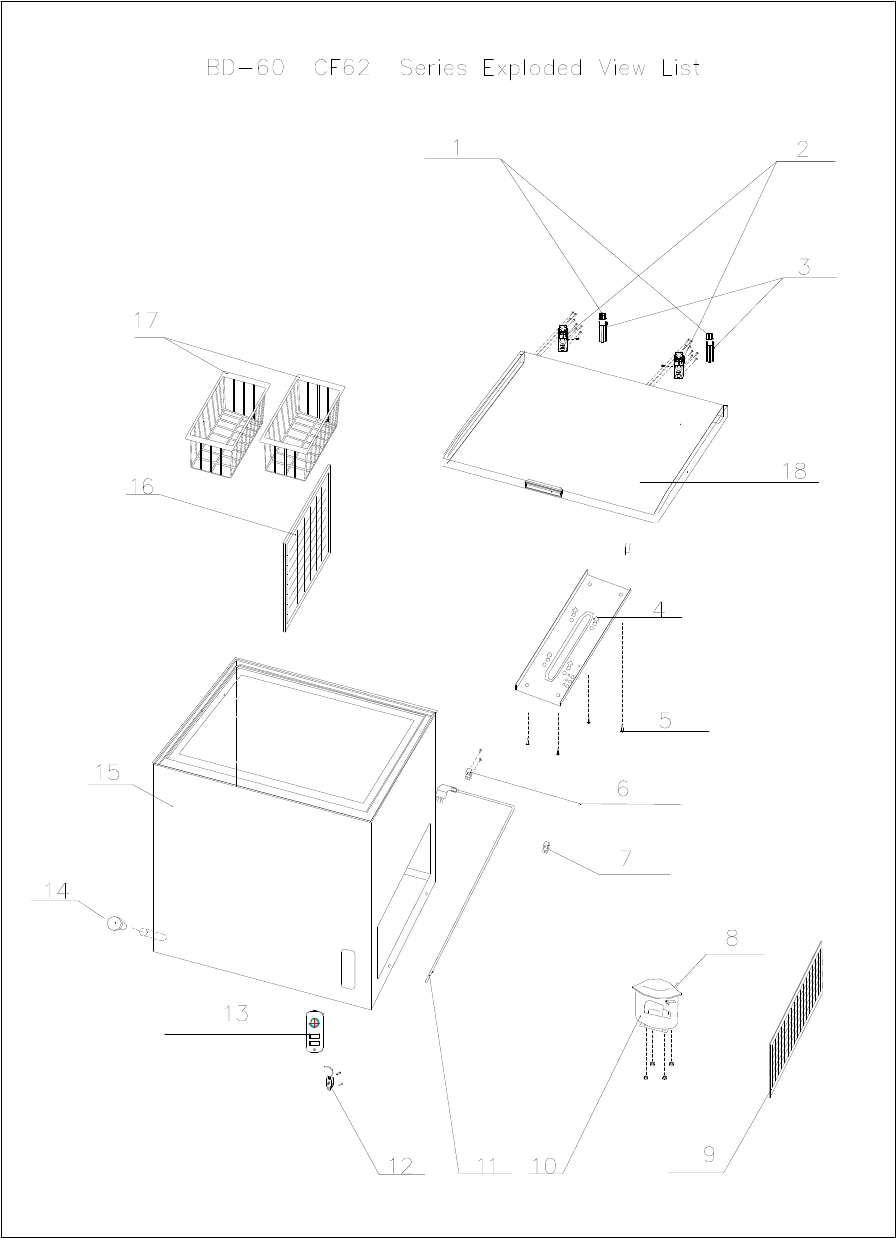 BD-60 CF62 Series Exploded View List

1
2
3
17
18
16
4
5
15
6
7
14
8
13
12
11
10
9