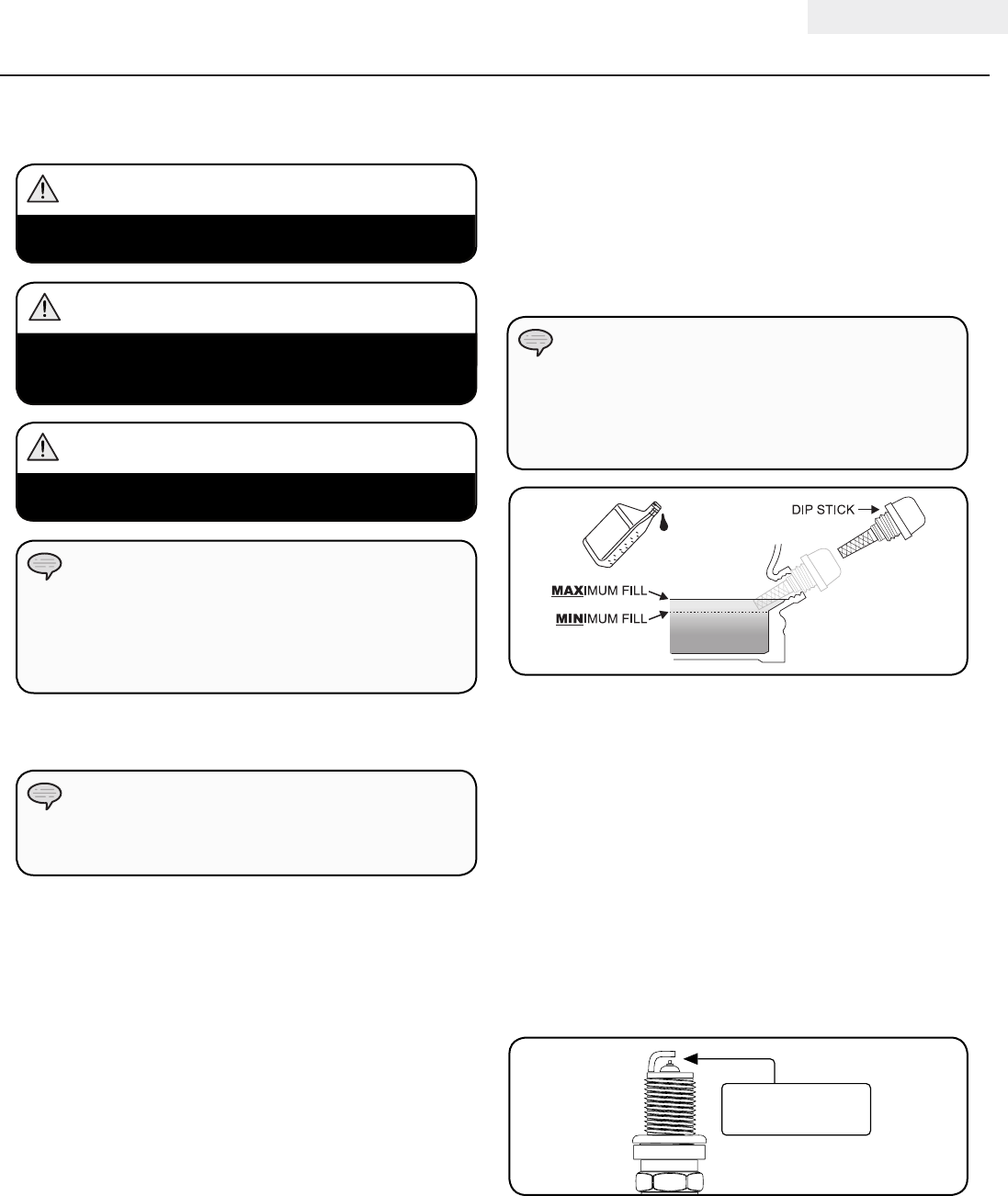 DIP STICK

MAXIMUM FILL

MINIMUM FILL