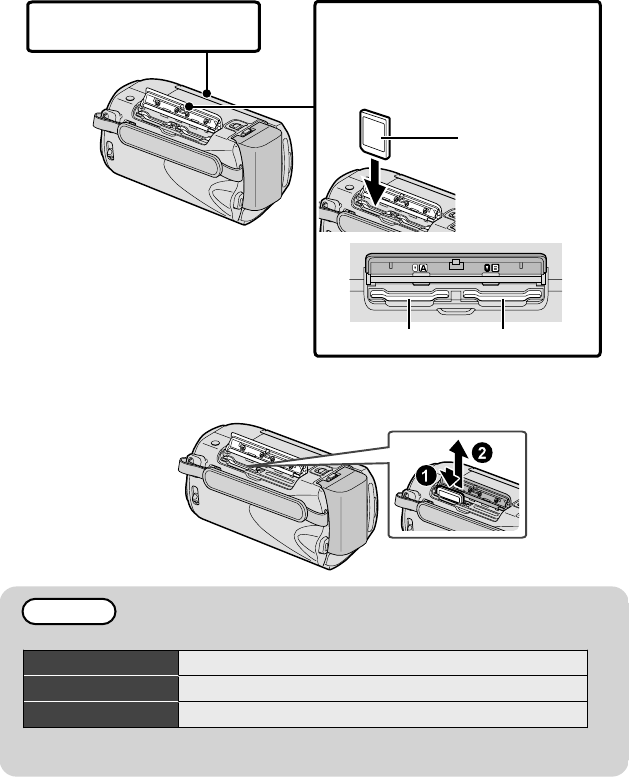 A
B
1
2