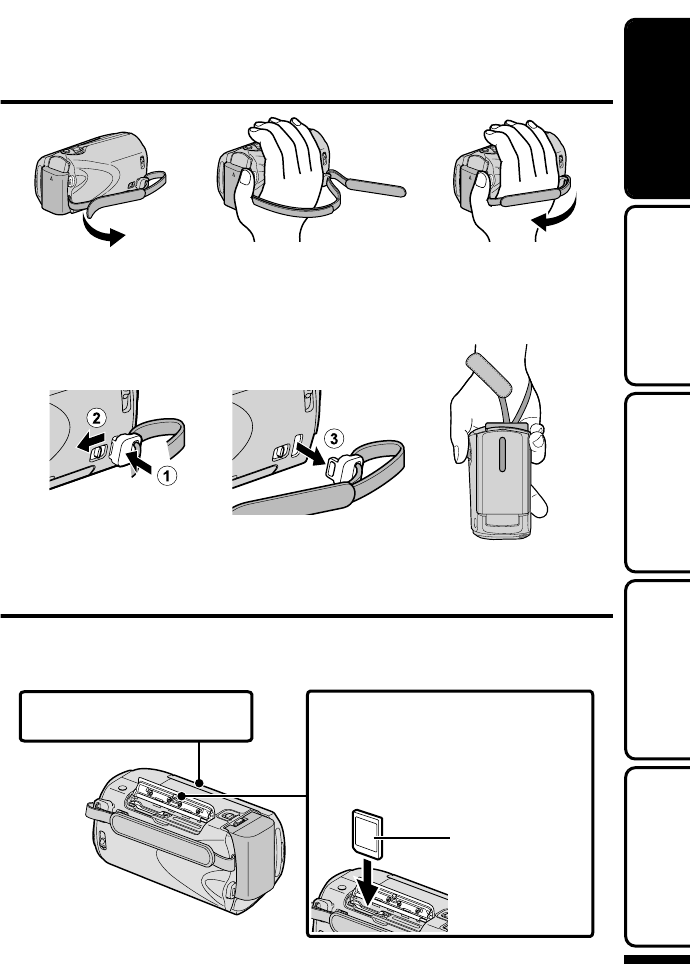 2

1

3