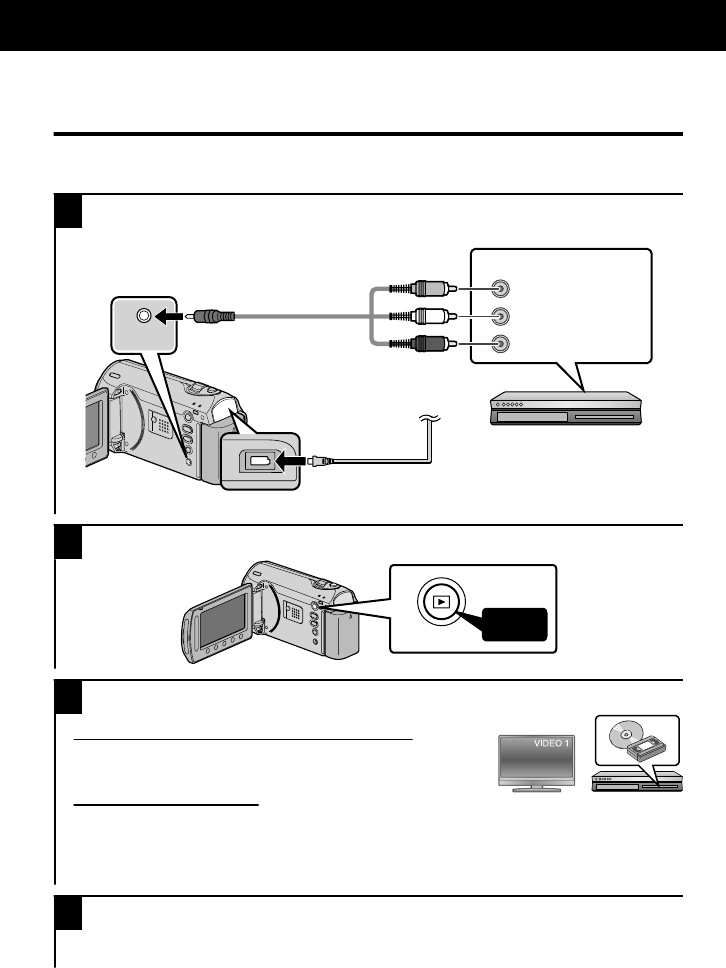 VIDEO 1