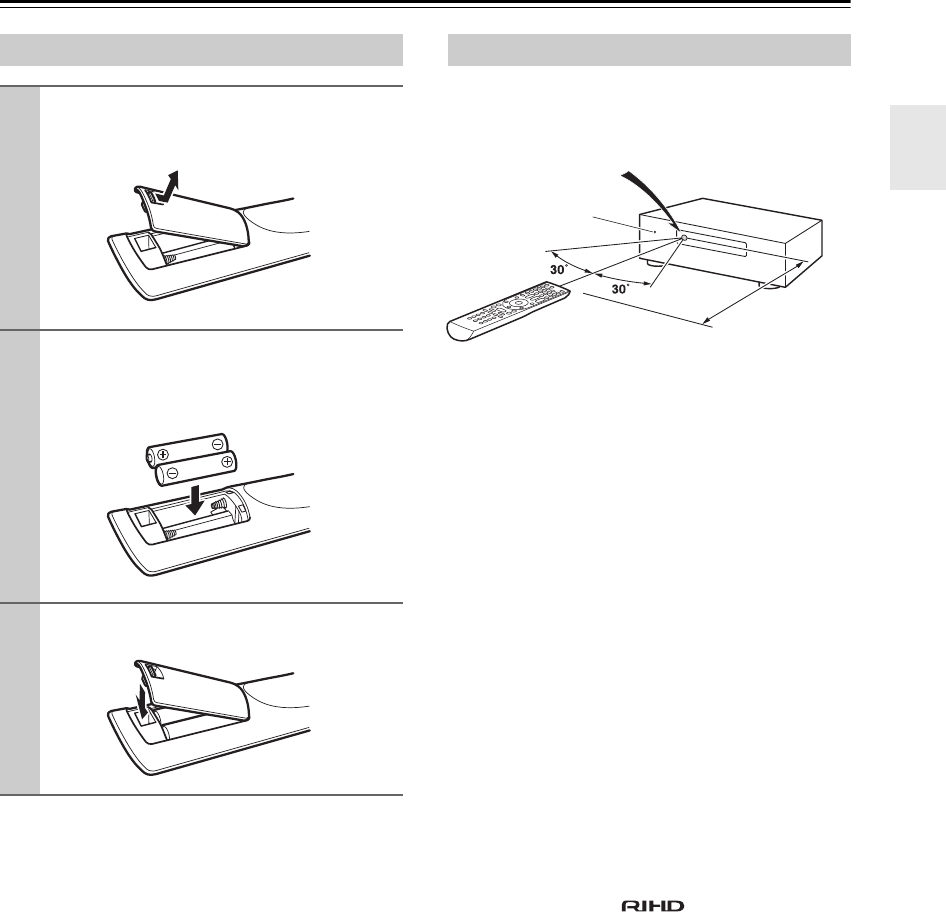 30˚

30˚

RIHD