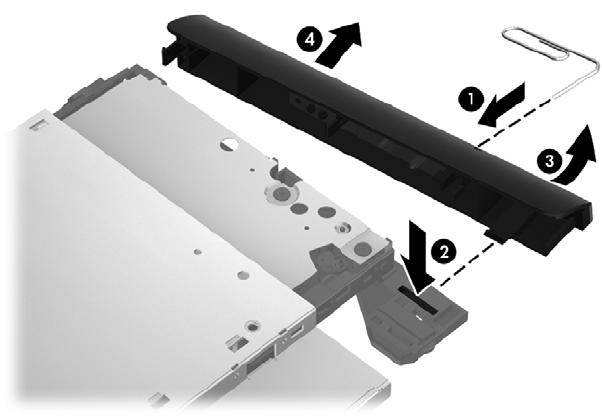 4
1
3
2