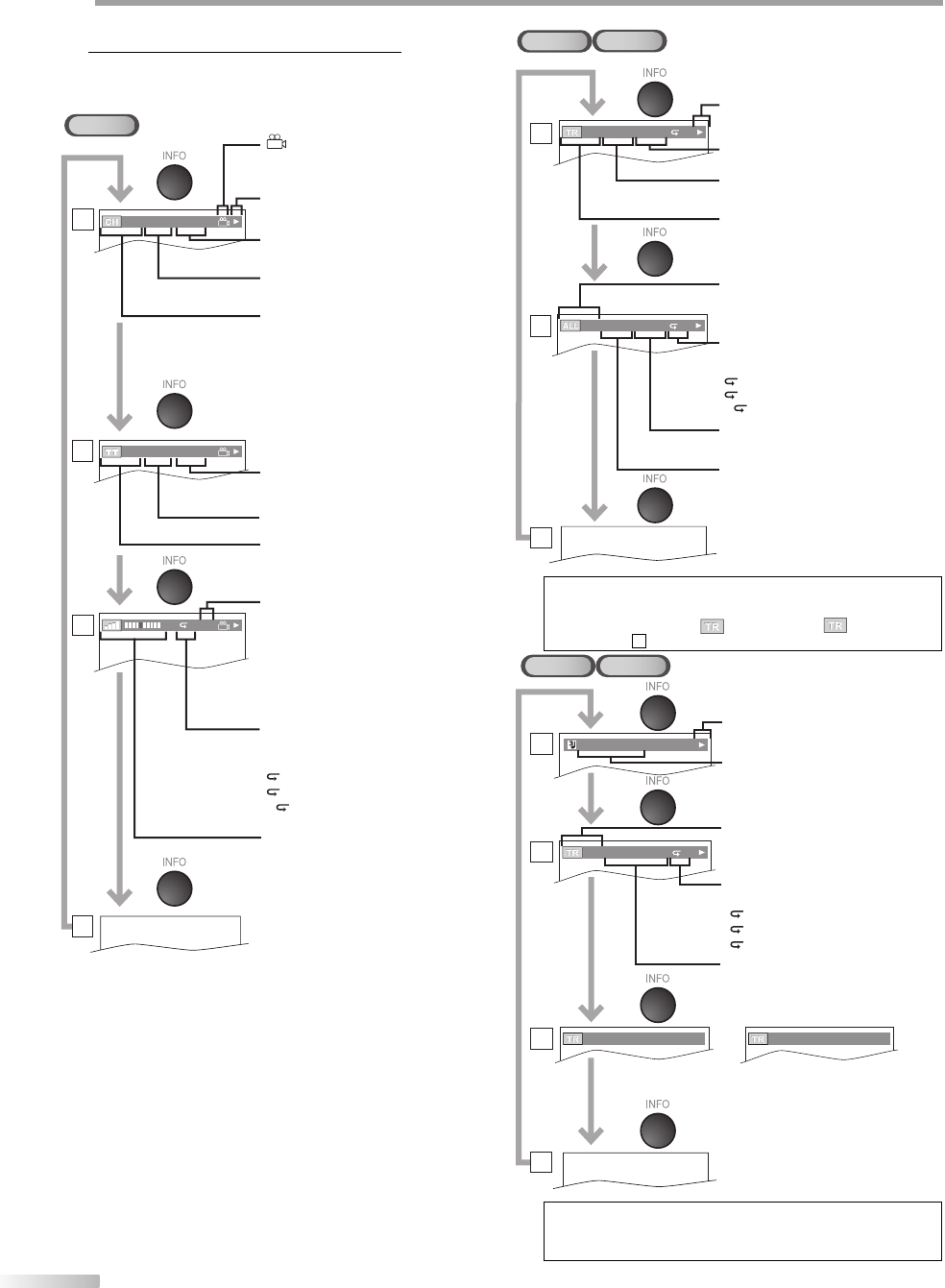 INFO

CH

INFO

TT

INFO

INFO

INFO

TR

INFO

ALL

INFO

TR TR

INFO

INFO

TR

INFO

TR TR

INFO