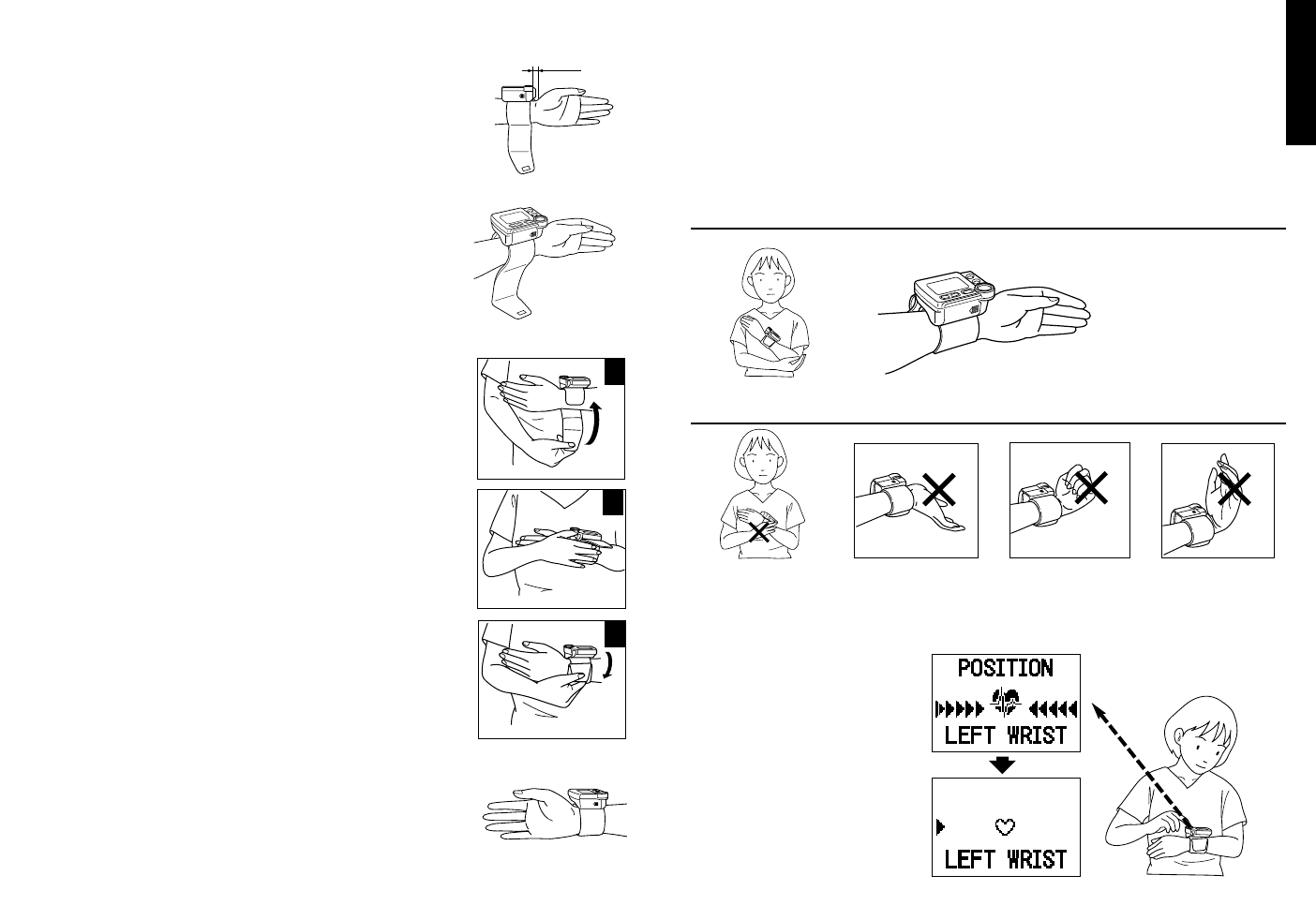 POSITION

LEFT WRIST

LEFT WRIST