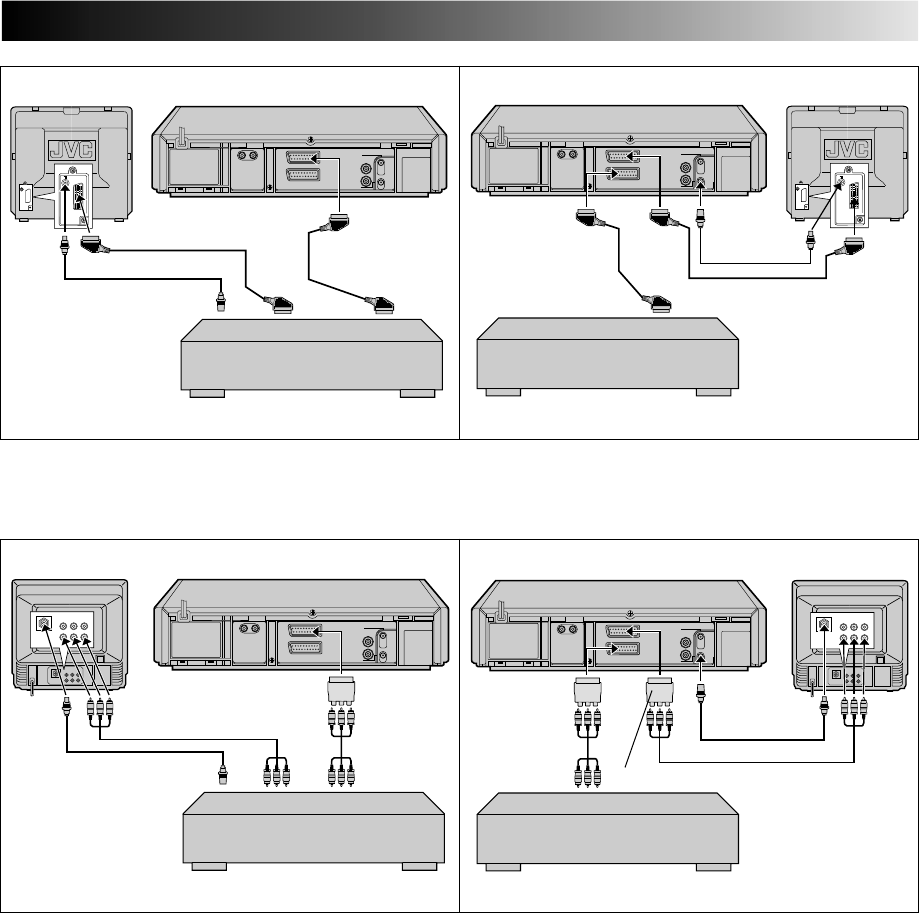 JVC

JVC