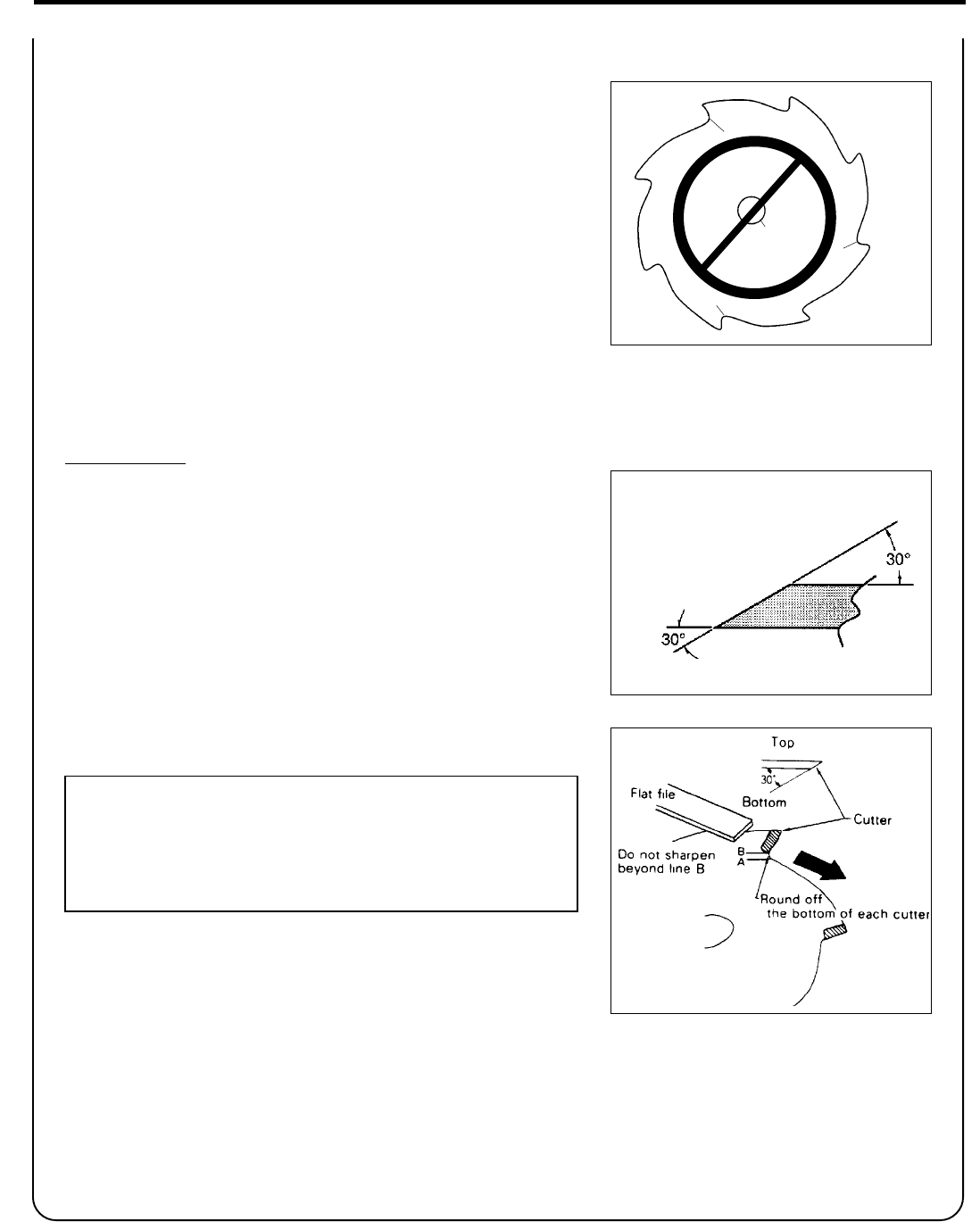 30°

30°

Top

30°

Flat file

Bottom

Cutter

Do not sharpen beyond line B

B

A

Round off the bottom of each cutter