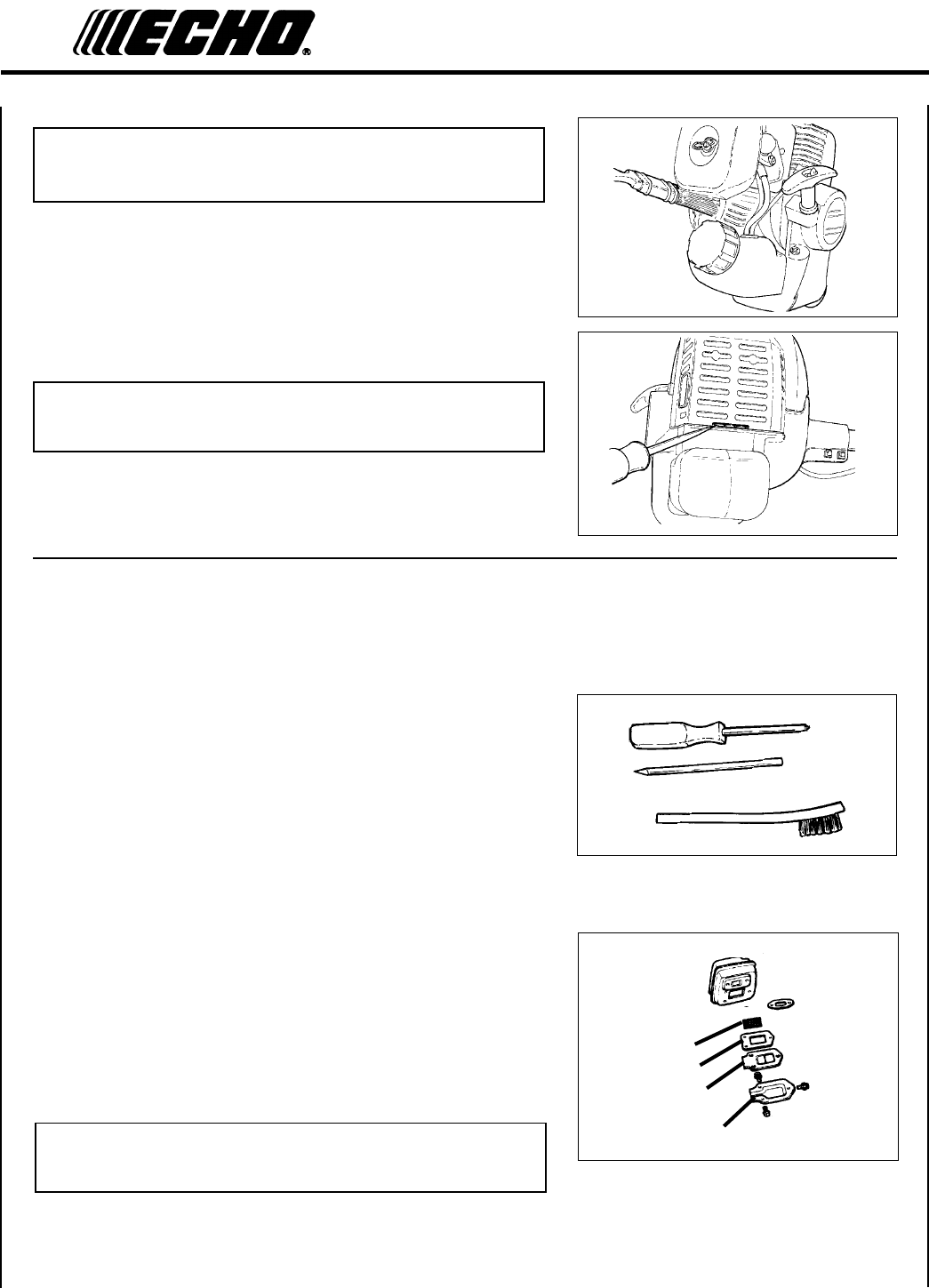 ECHO®