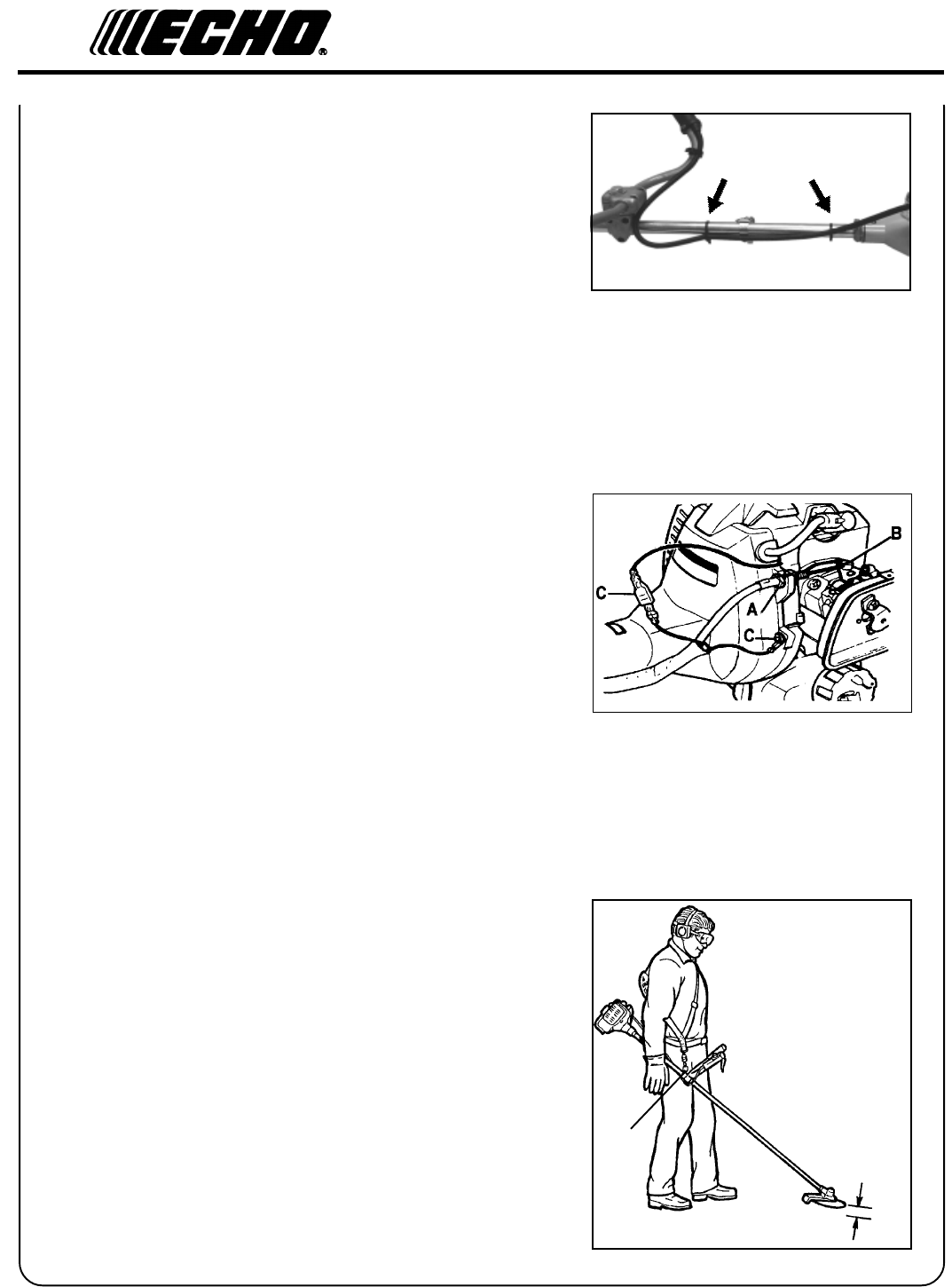 ECHO®

B

C

A

C