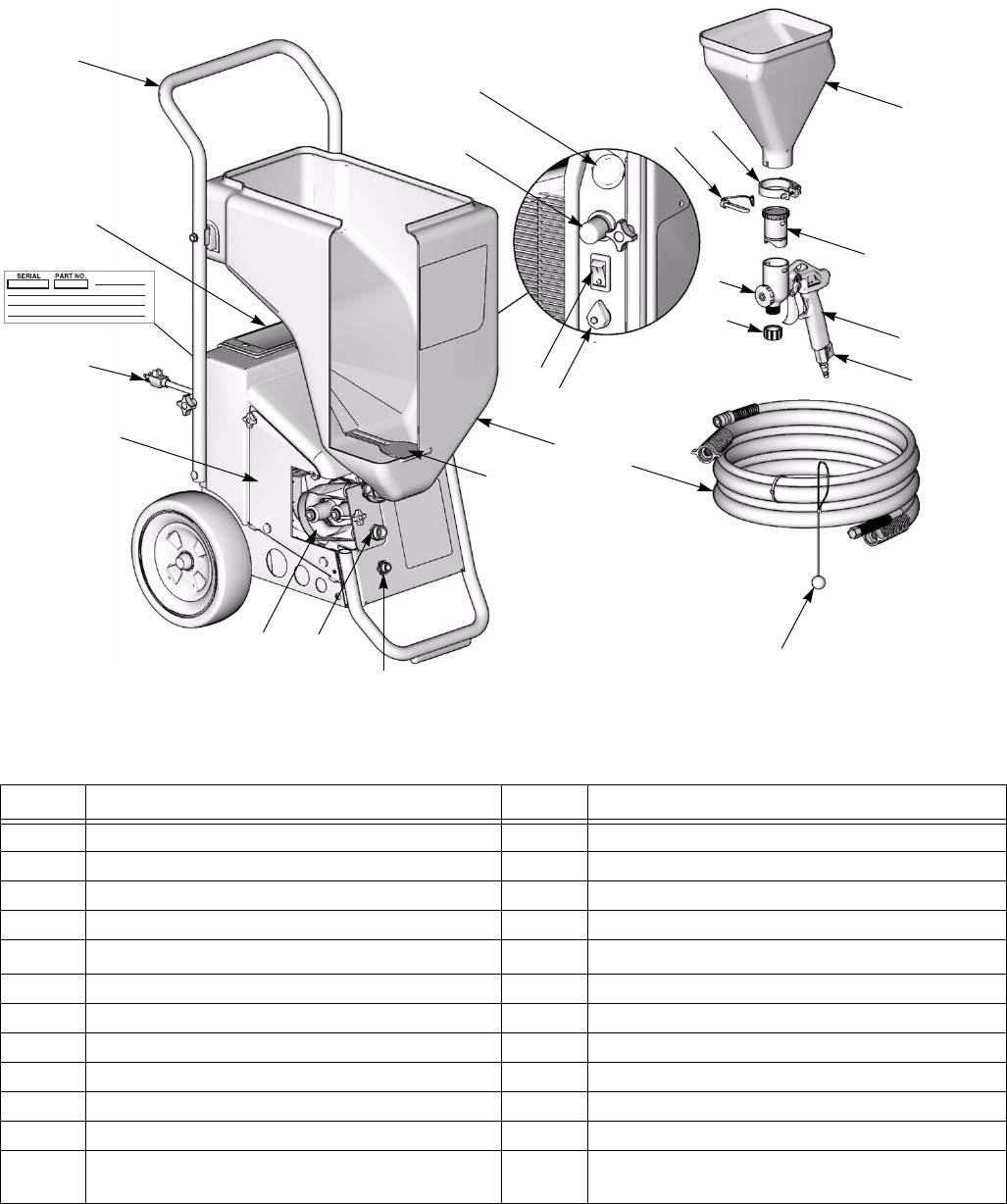 SERIAL PART NO.