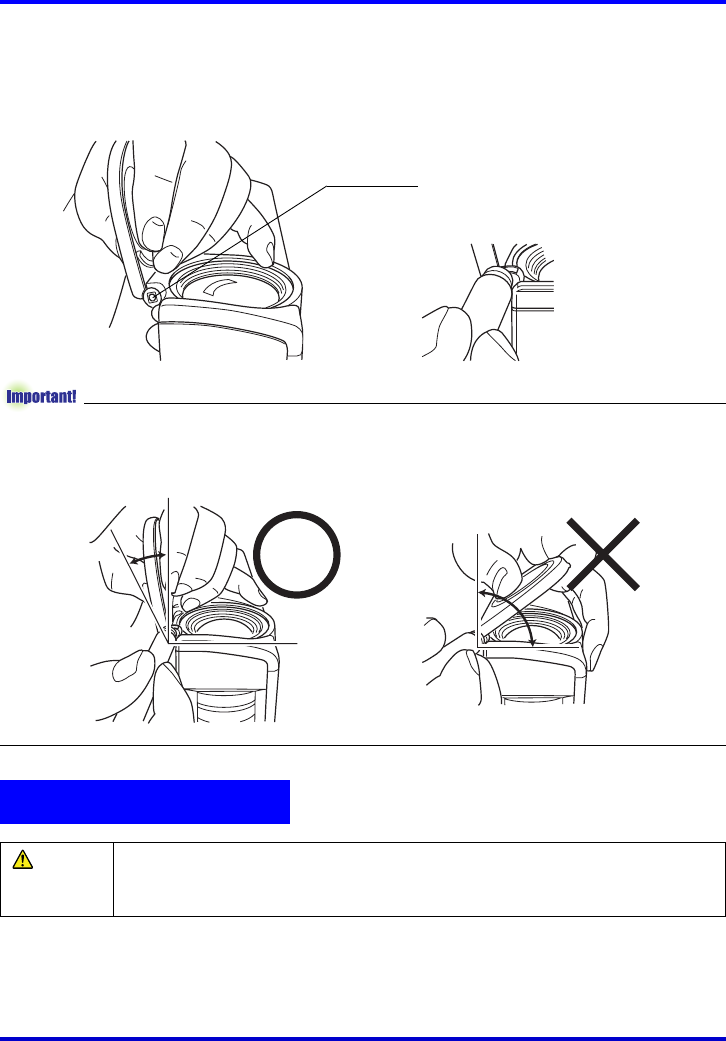 Important!