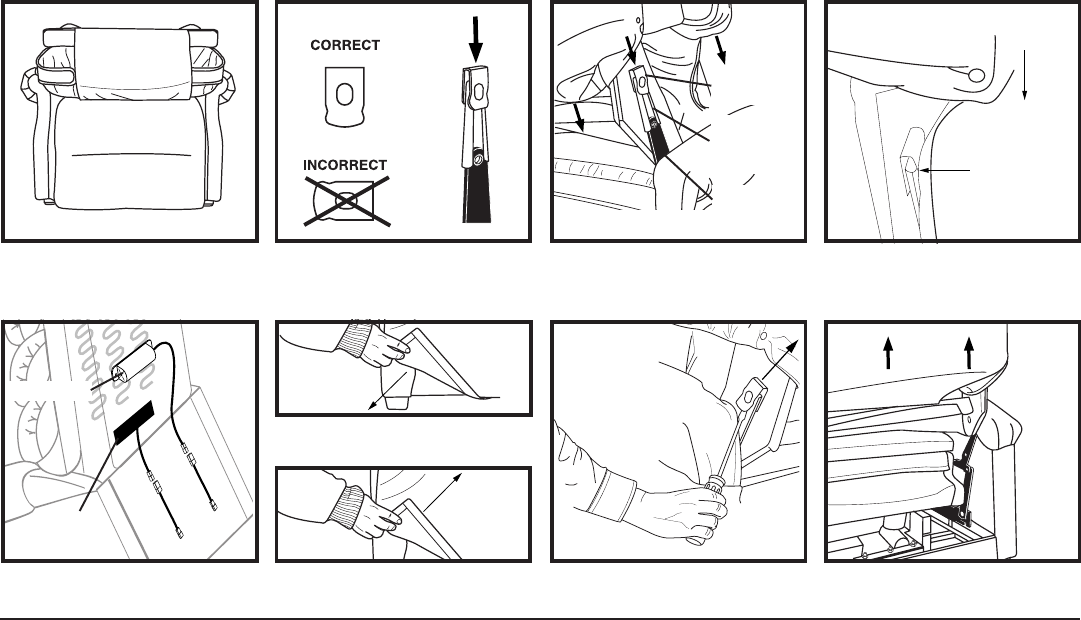 CORRECT

INCORRECT