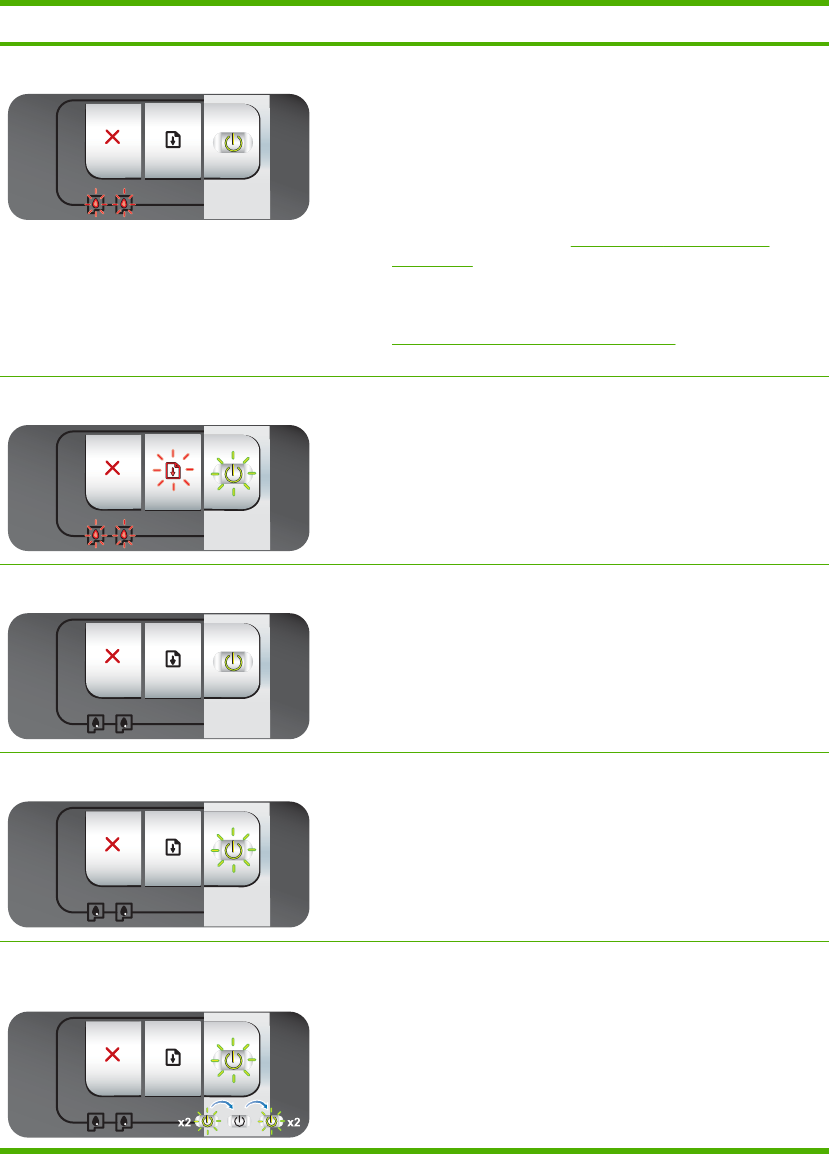 x2 x2