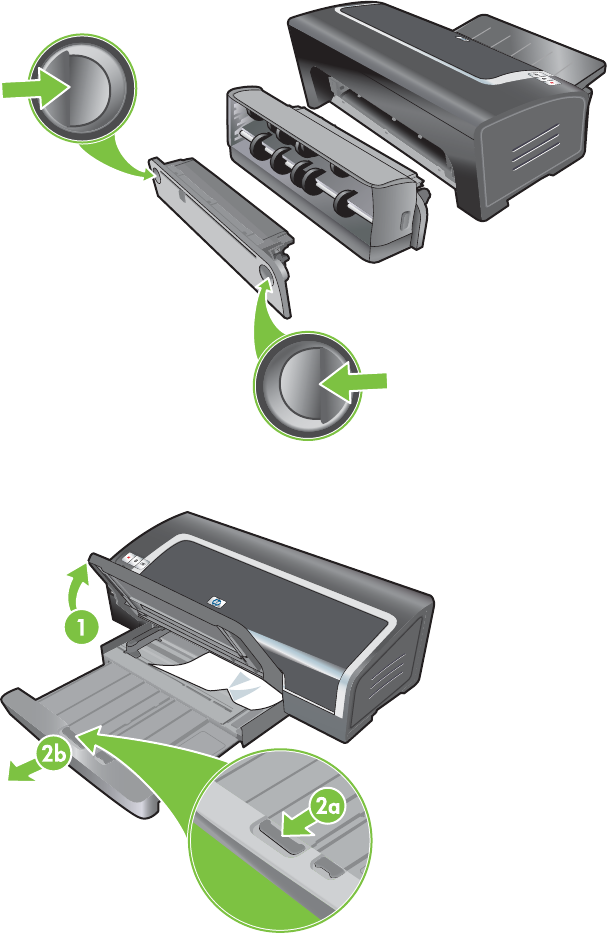 1

2b

2a