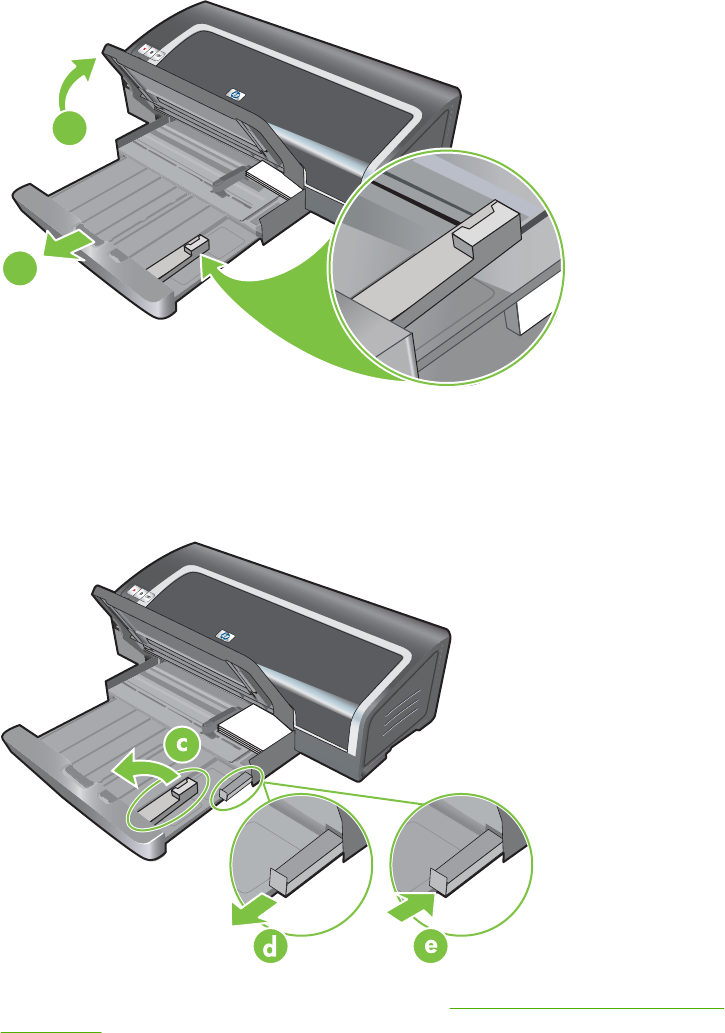 c

d

e