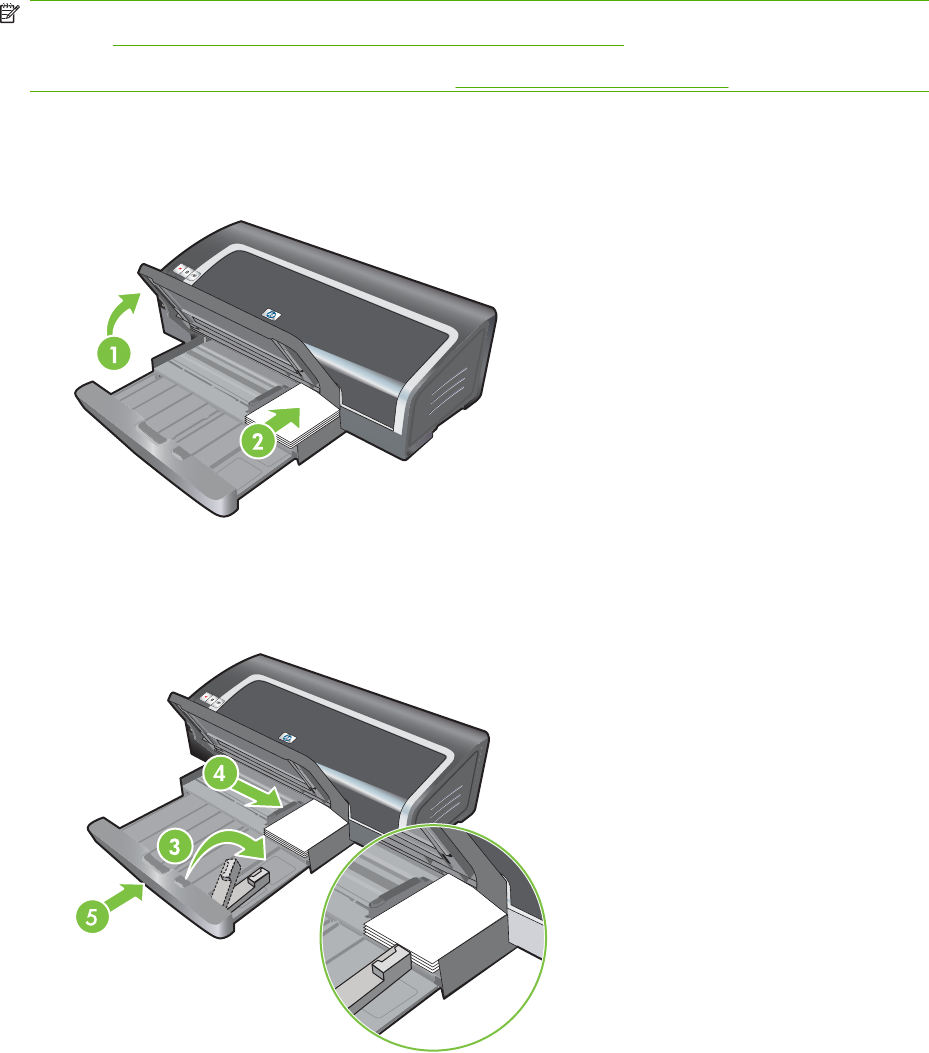 1

2

4

3

5