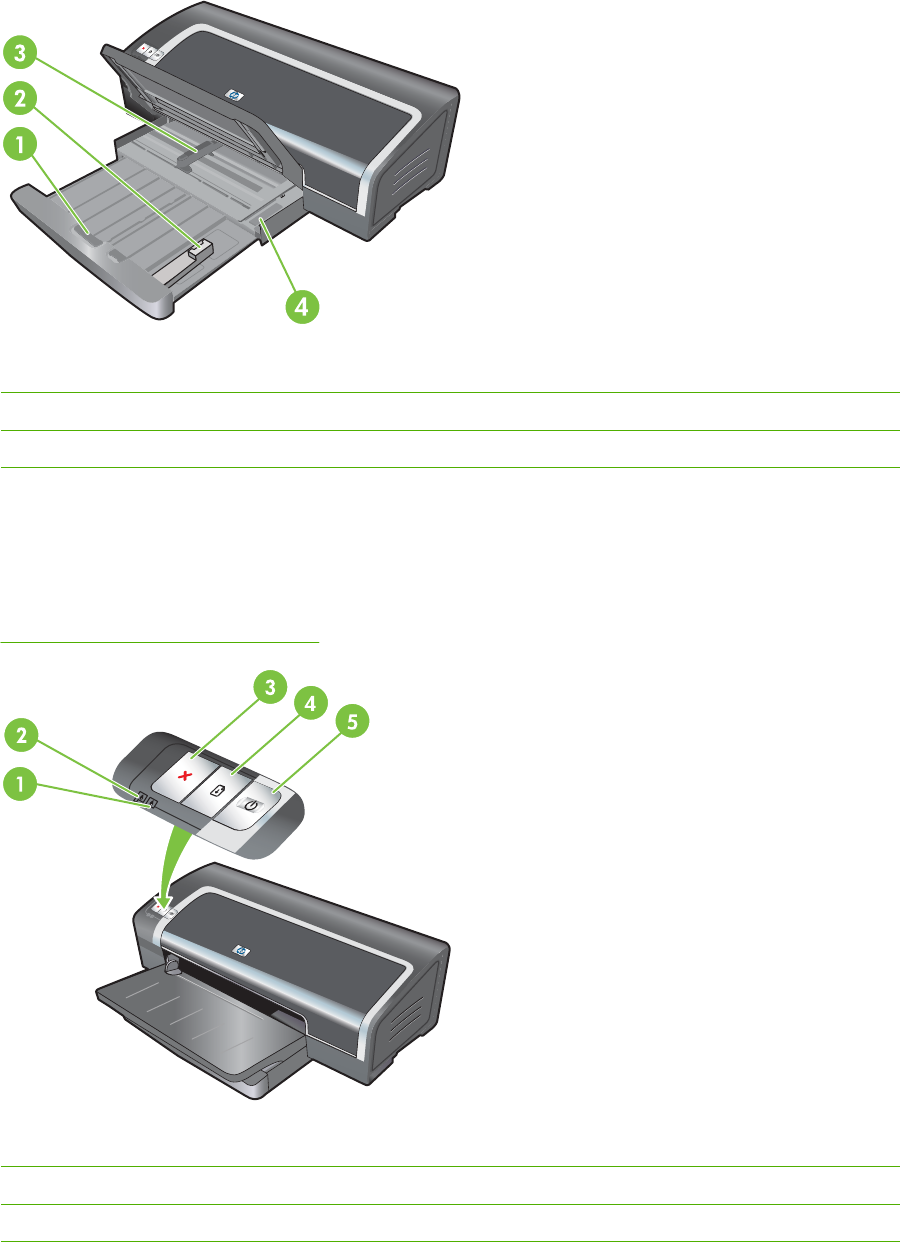 3
2
1
4

3
4
5
2
1