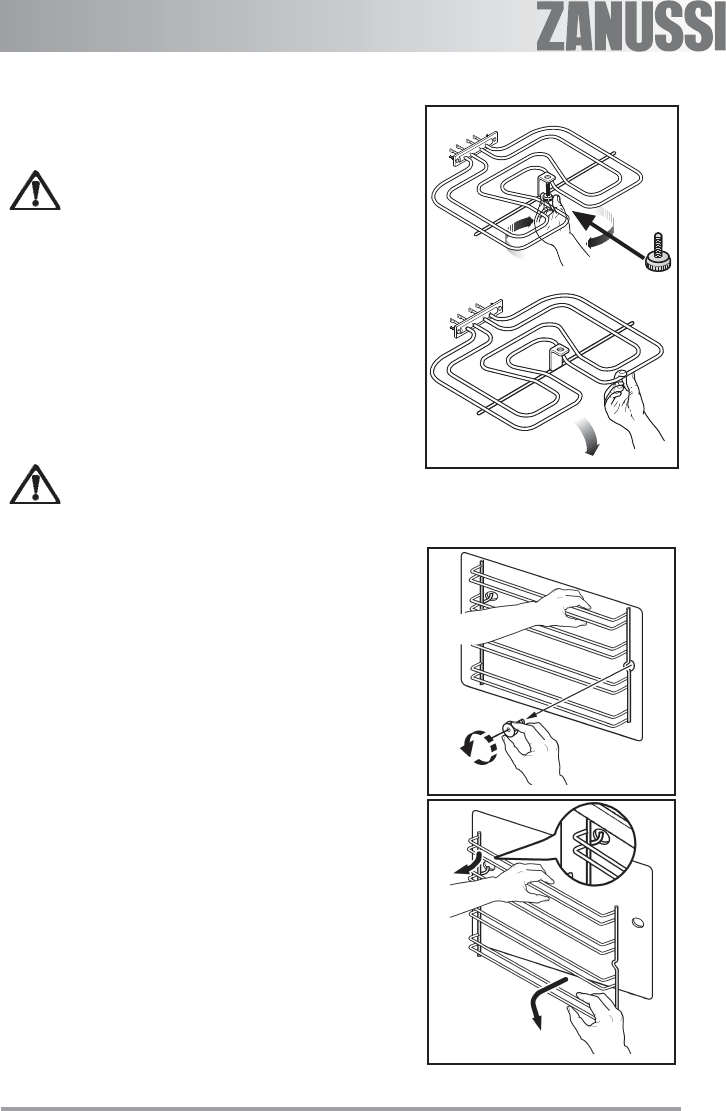 ZANUSSI