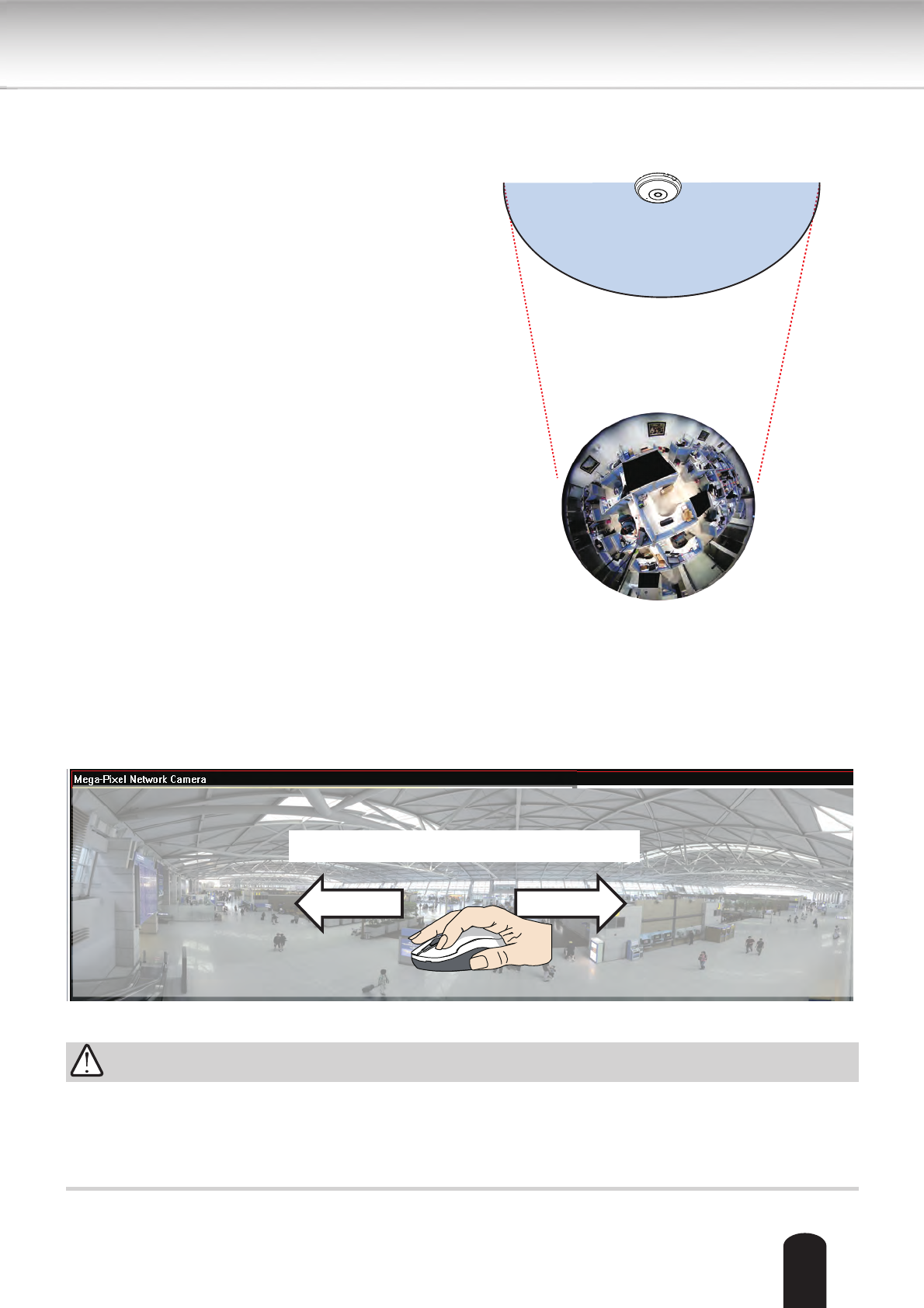 Mega-Pixel Network Camera