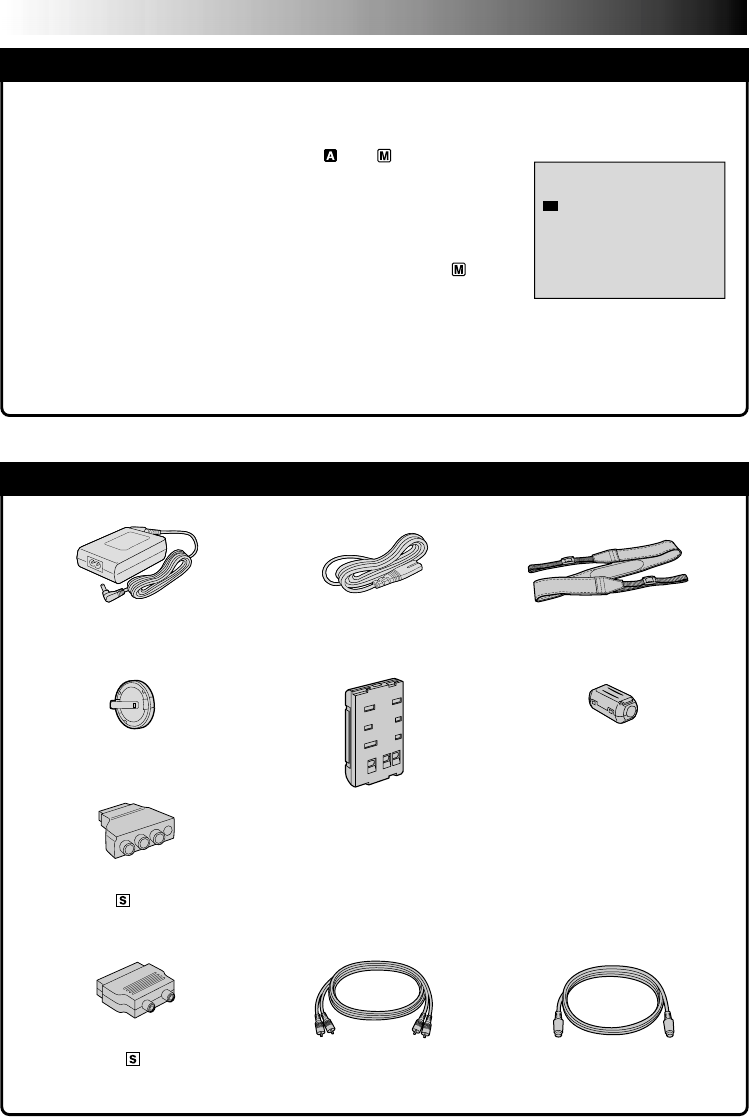 A

M

M

S

S