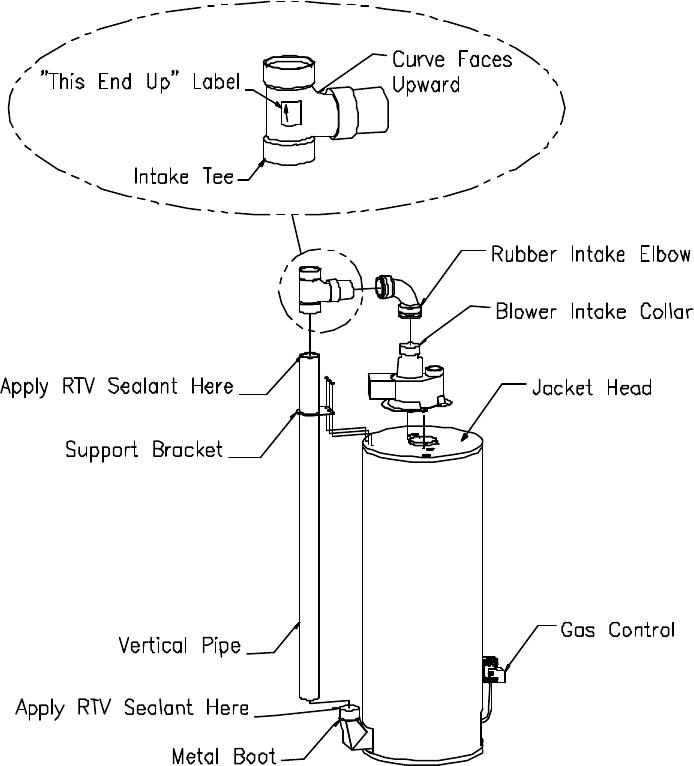 "This End Up" Label

Curve Faces Upward

Intake Tee

Rubber Intake Elbow

Blower Intake Collar

Apply RTV Sealant Here

Jacket Head

Support Bracket

Vertical Pipe

Gas Control

Apply RTV Sealant Here

Metal Boot