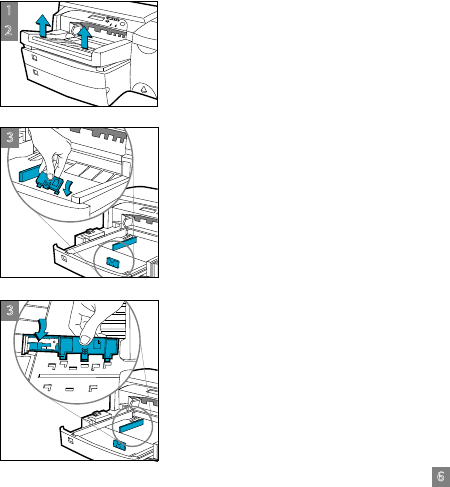 1
2

3

3

6