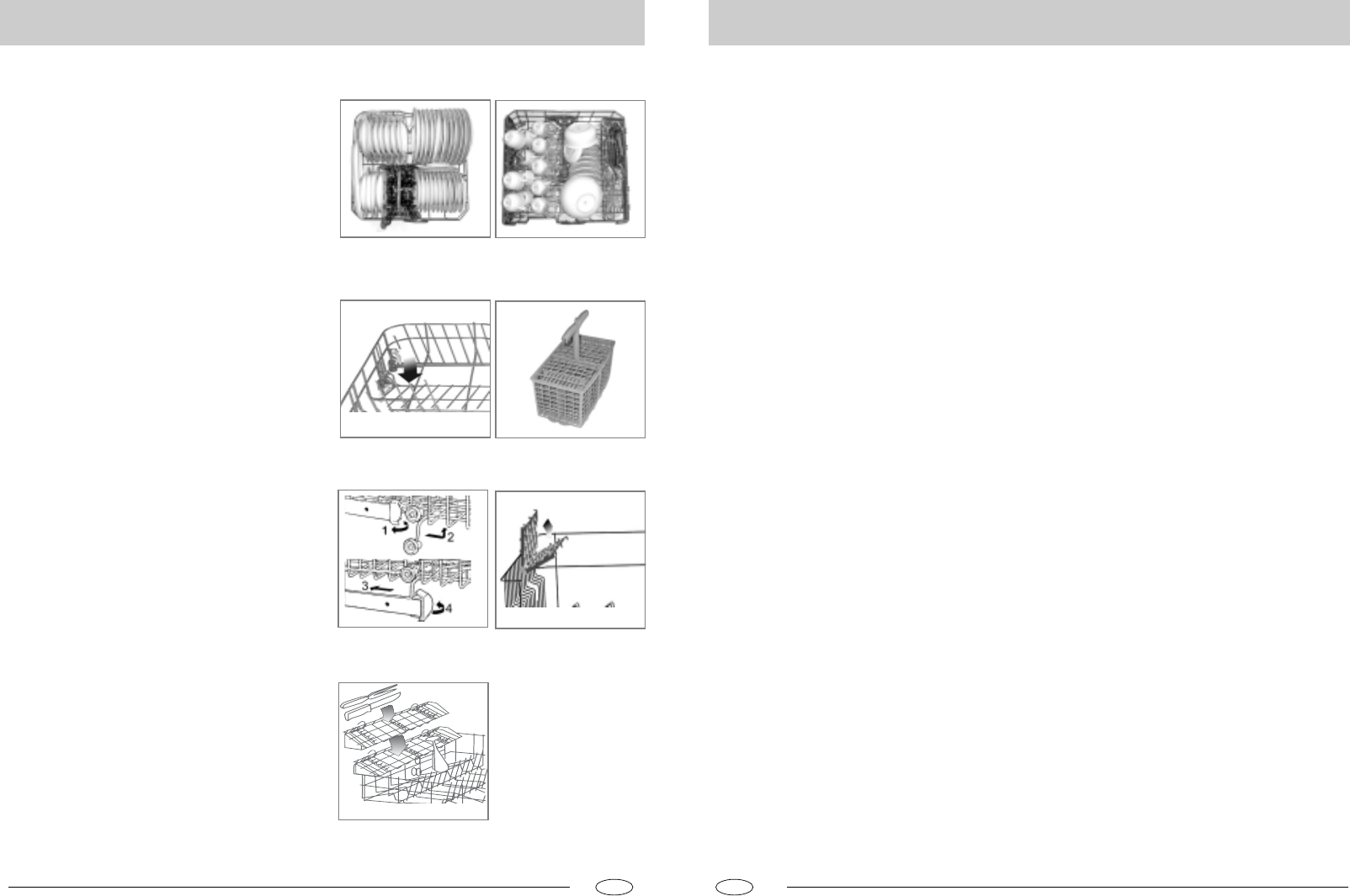 1
2
3
4