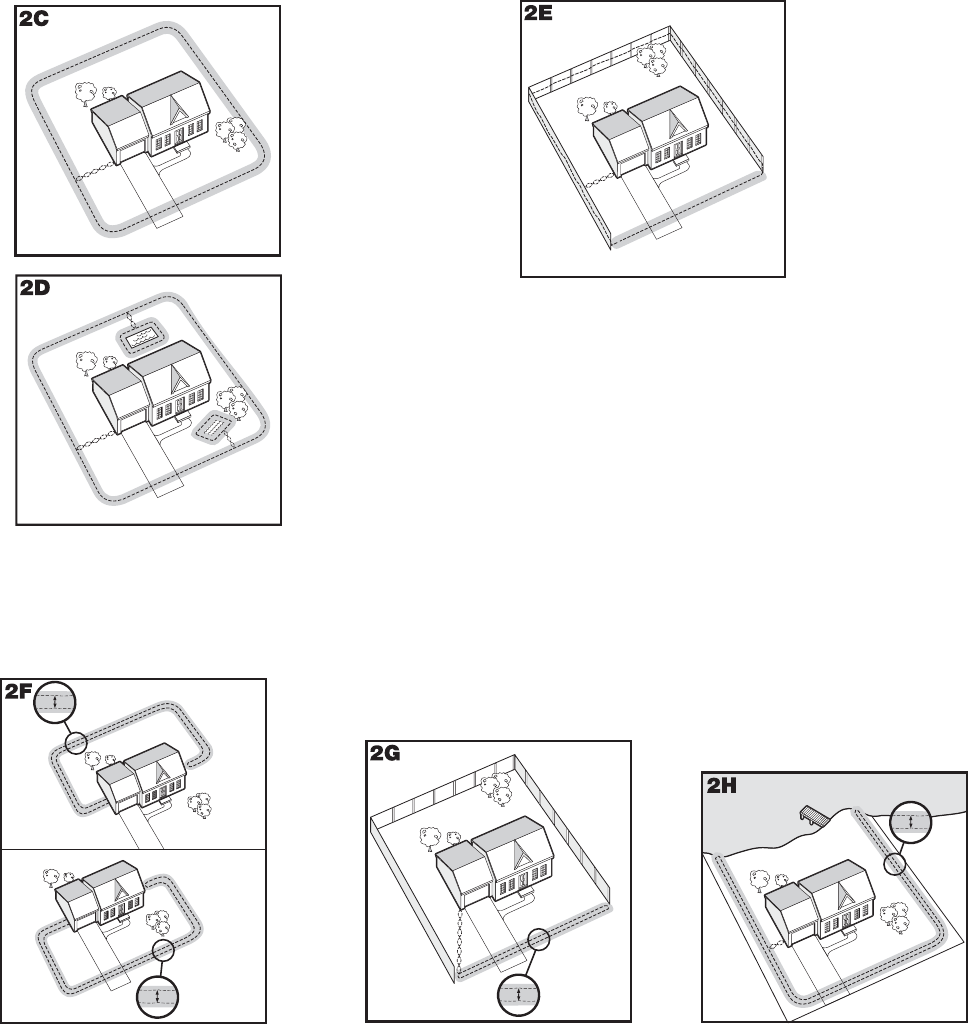 2C

2D

2E

2F

2G

2H