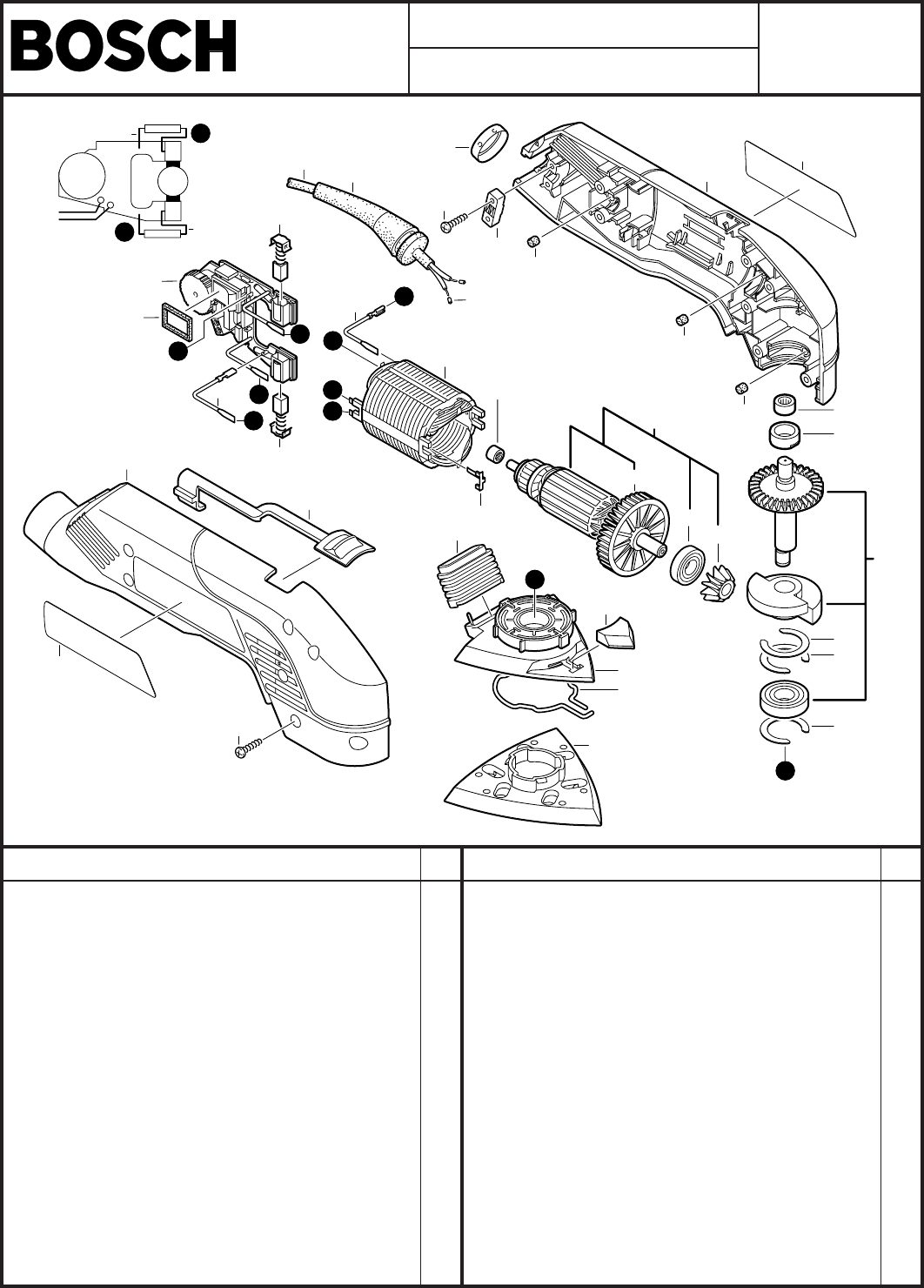 BOSCH