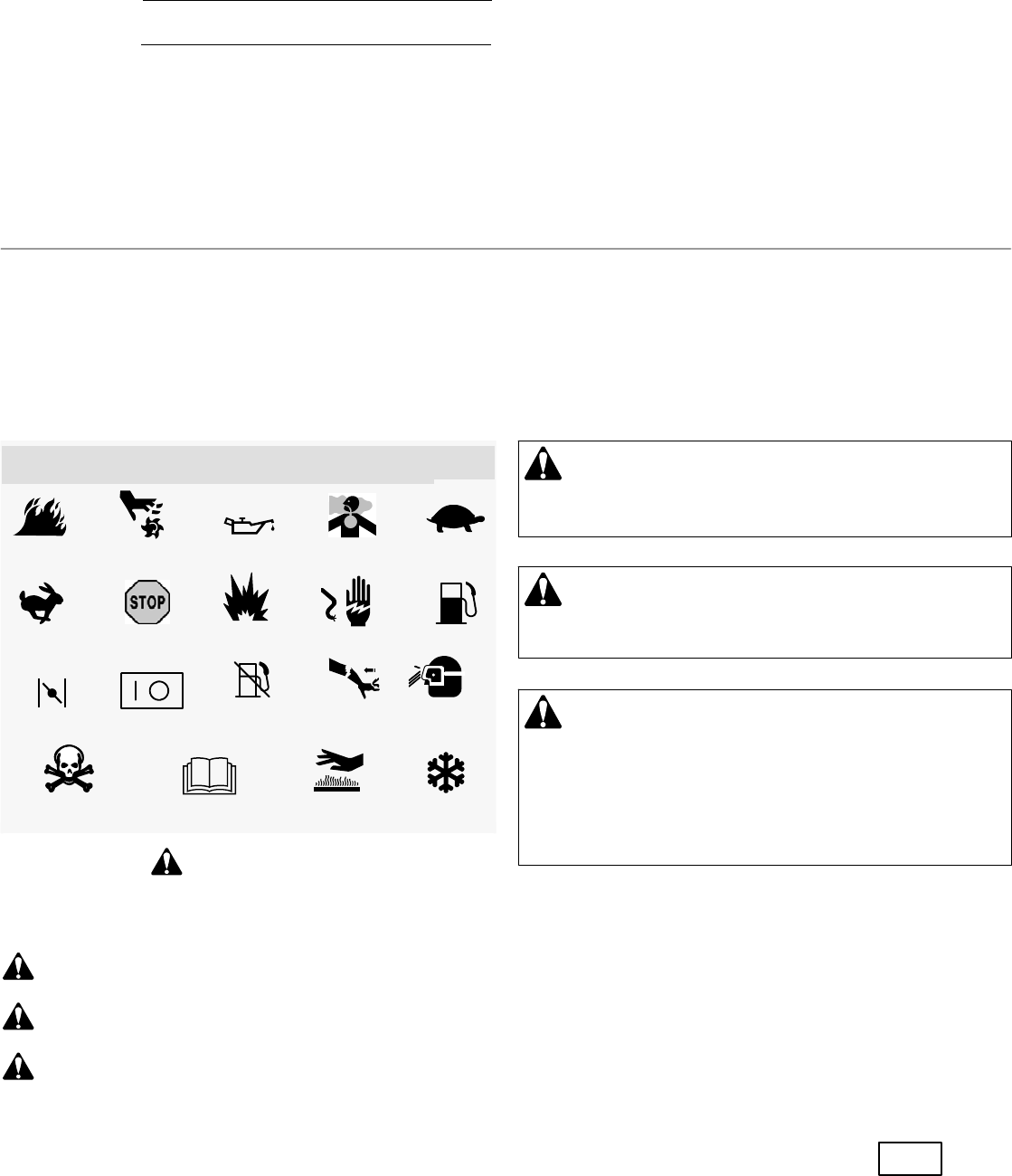 STOP