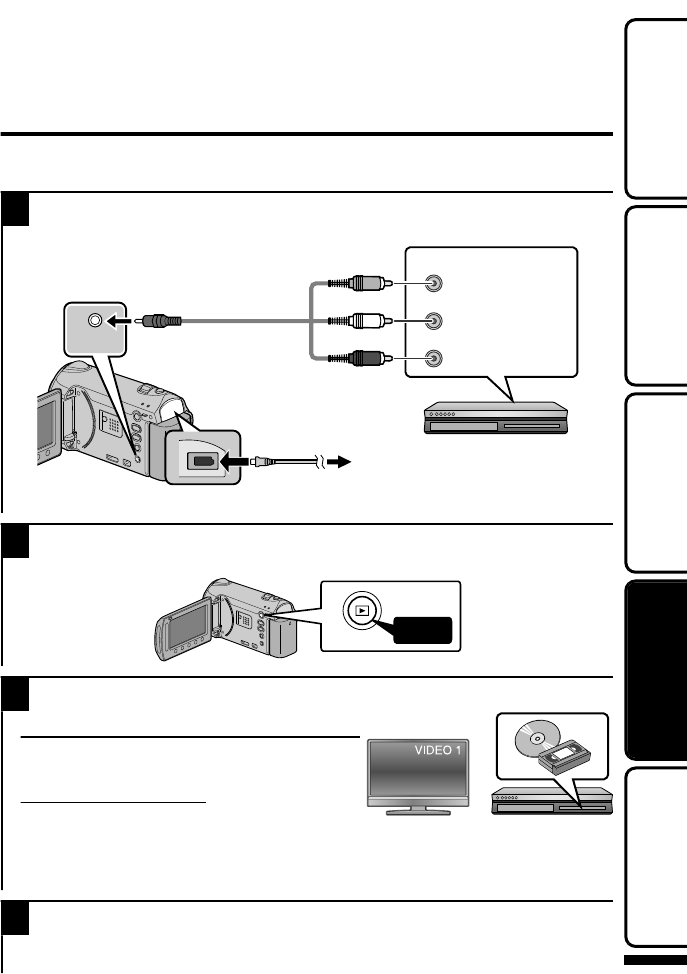 VIDEO 1