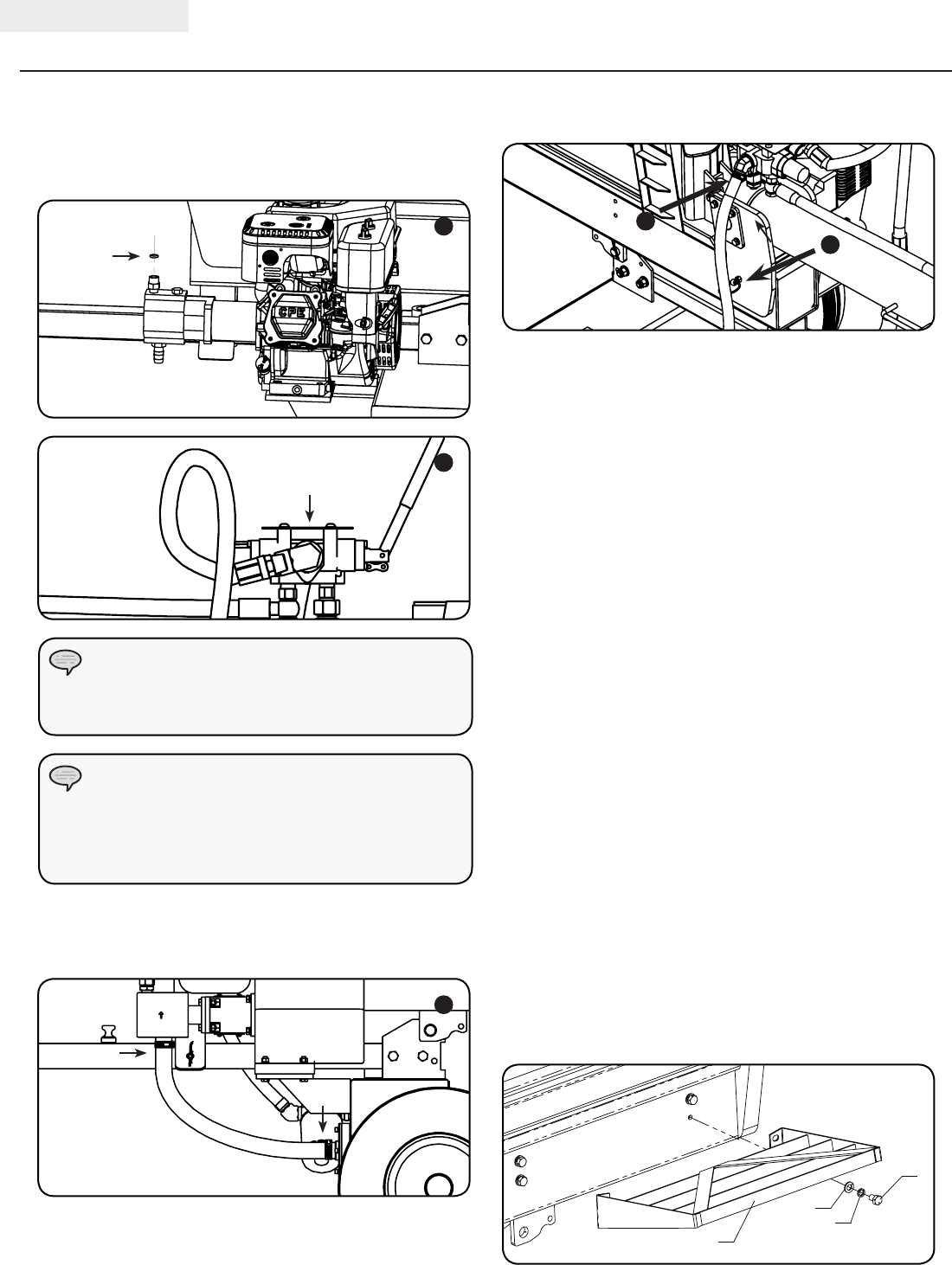 CPE