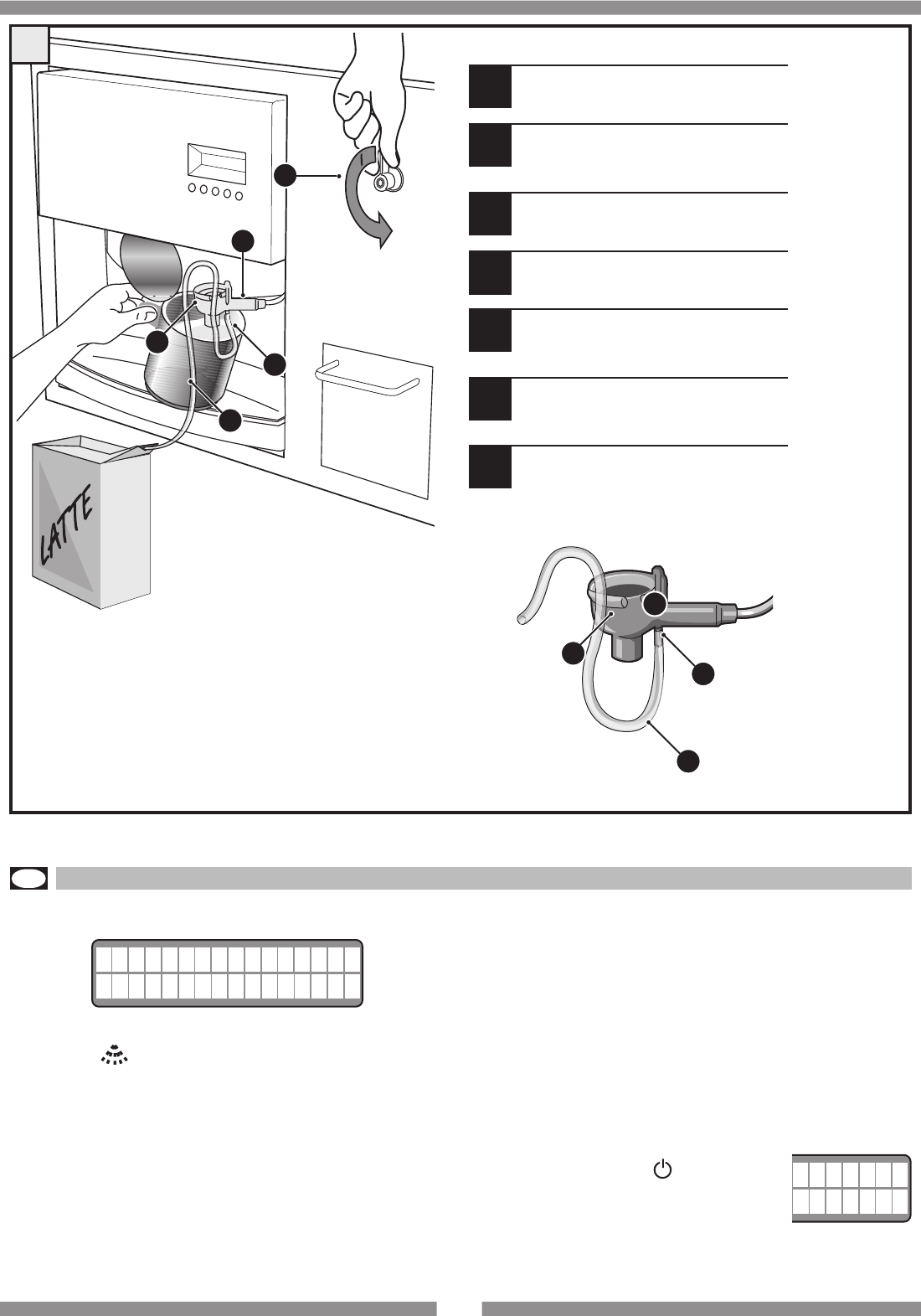 LATTE