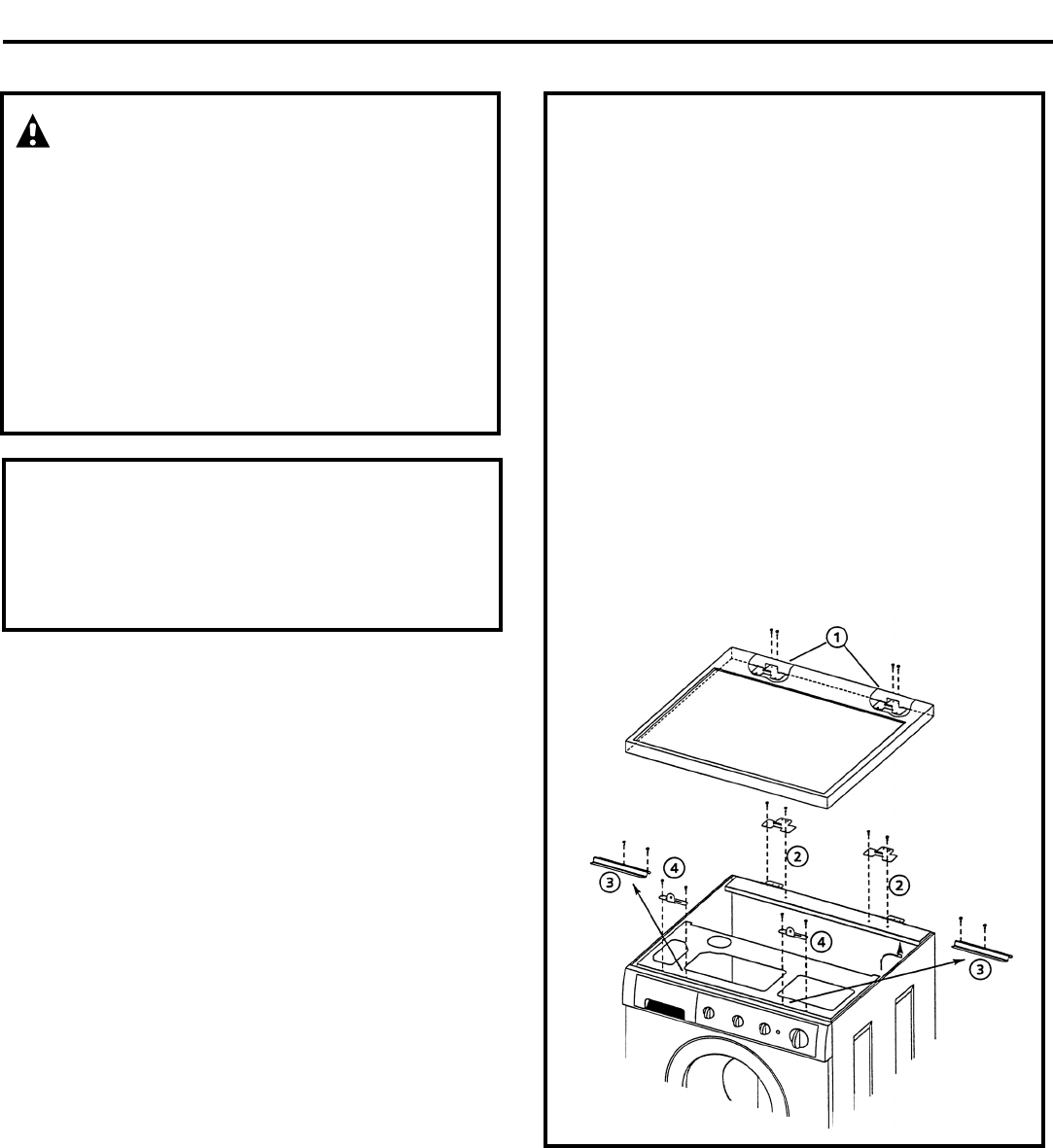 1

2

2

3

4

4

3