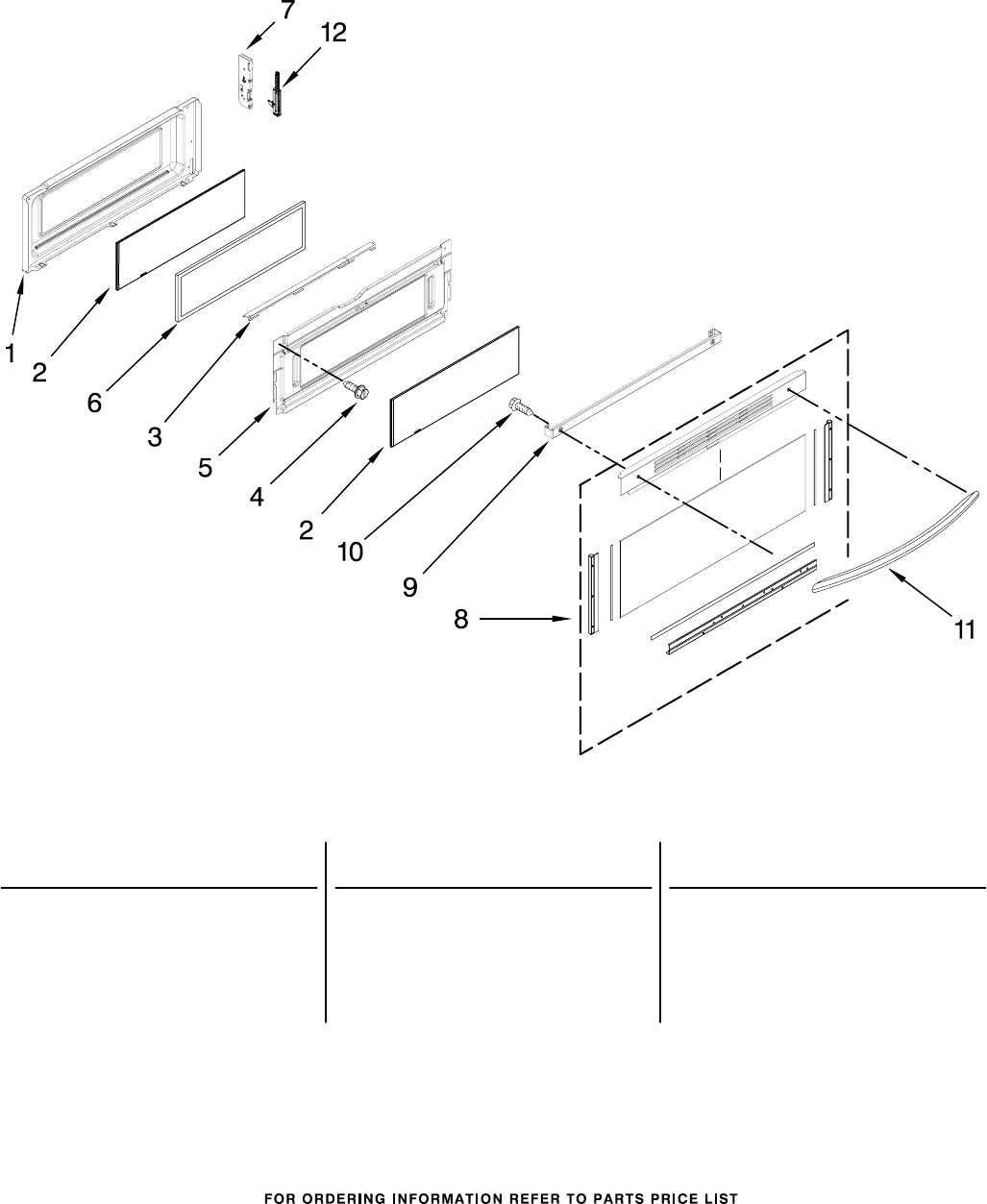 7
12
1
2
6
3
5
4
2
10
9
8
11

FOR ORDERING INFORMATION REFER TO PARTS PRICE LIST