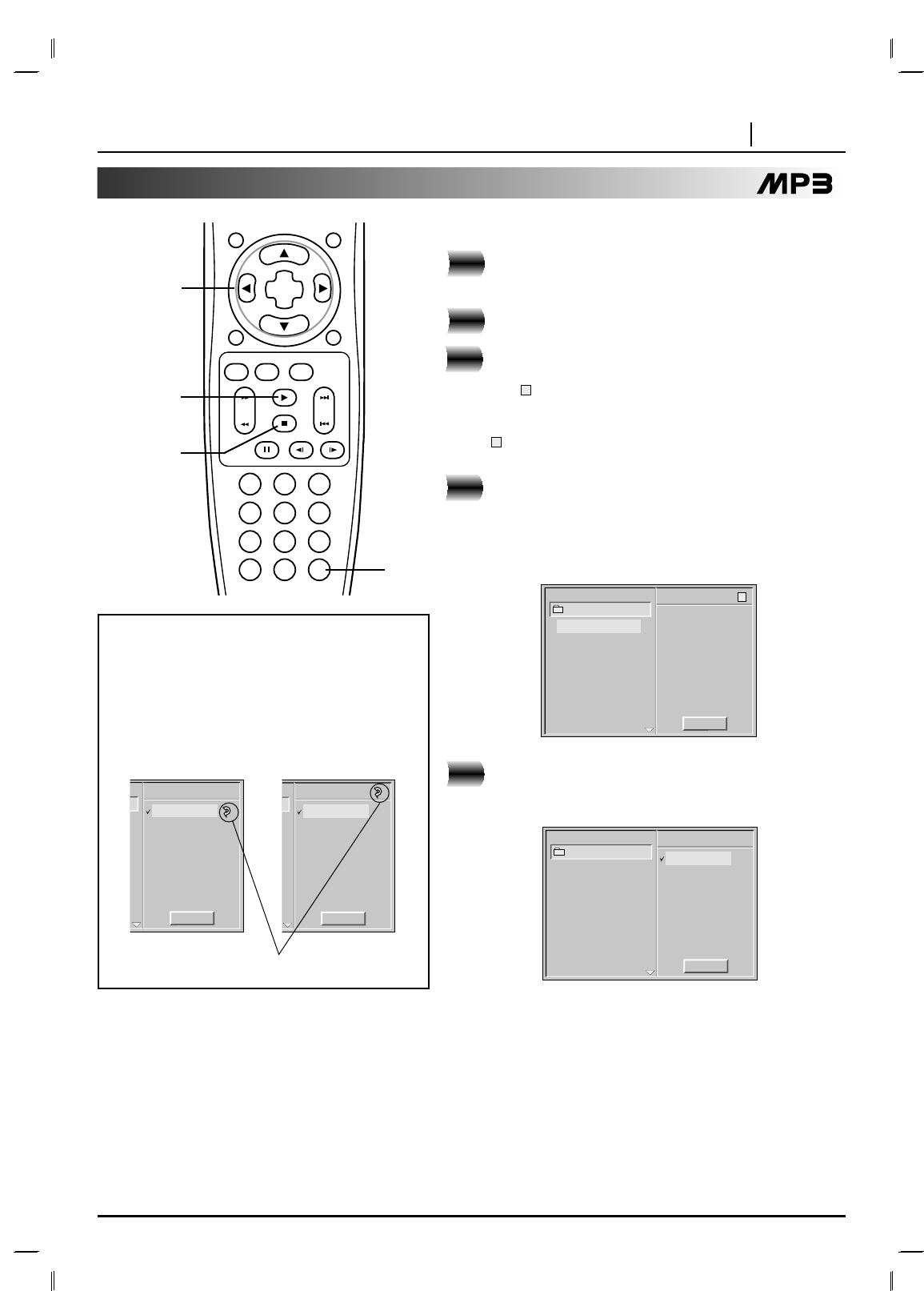 MP3