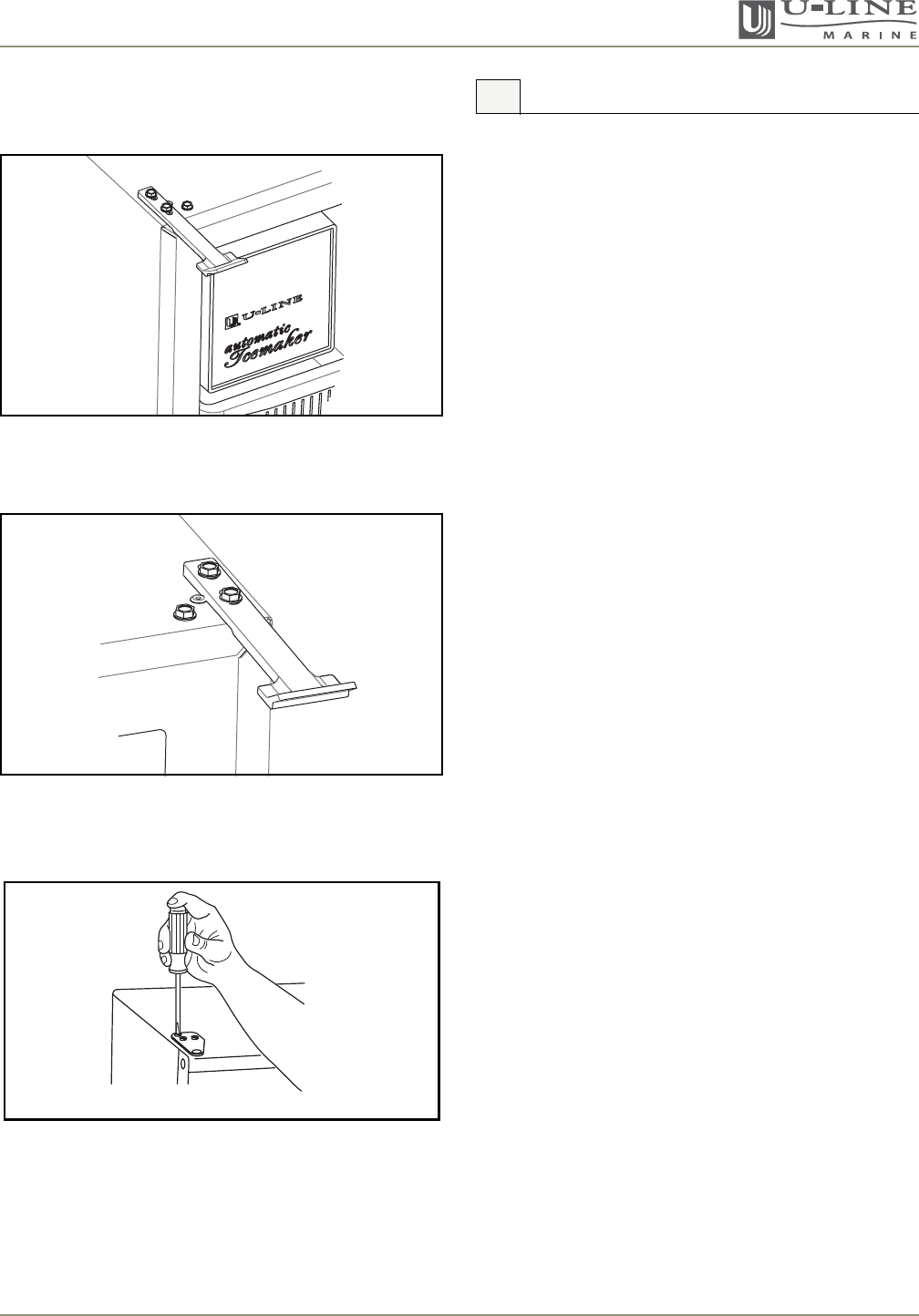 U-LINE MARINE

U-LINE
automatic Icemaker