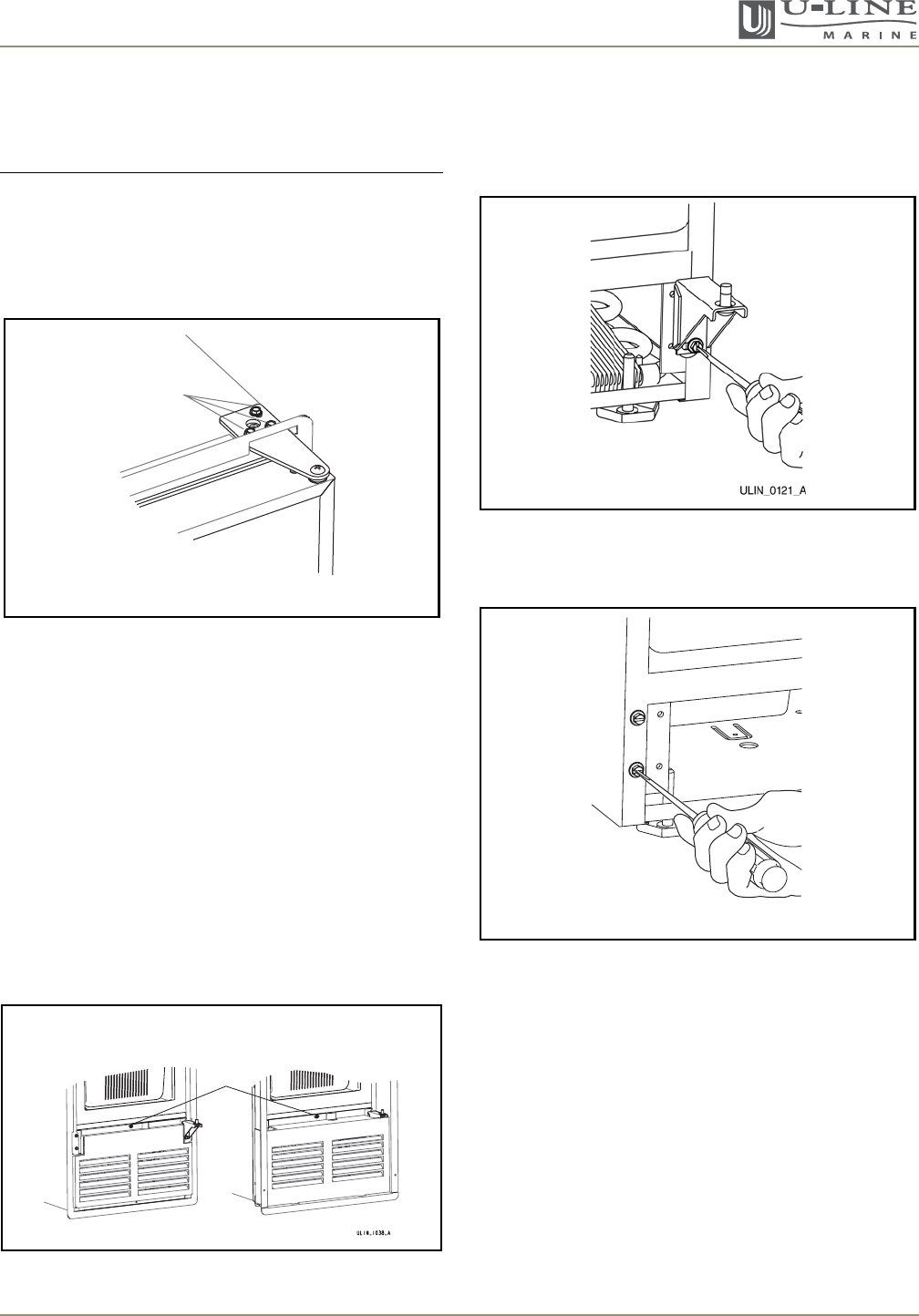 U-LINE MARINE

ULIN_0121_A

ULIN_1038_A