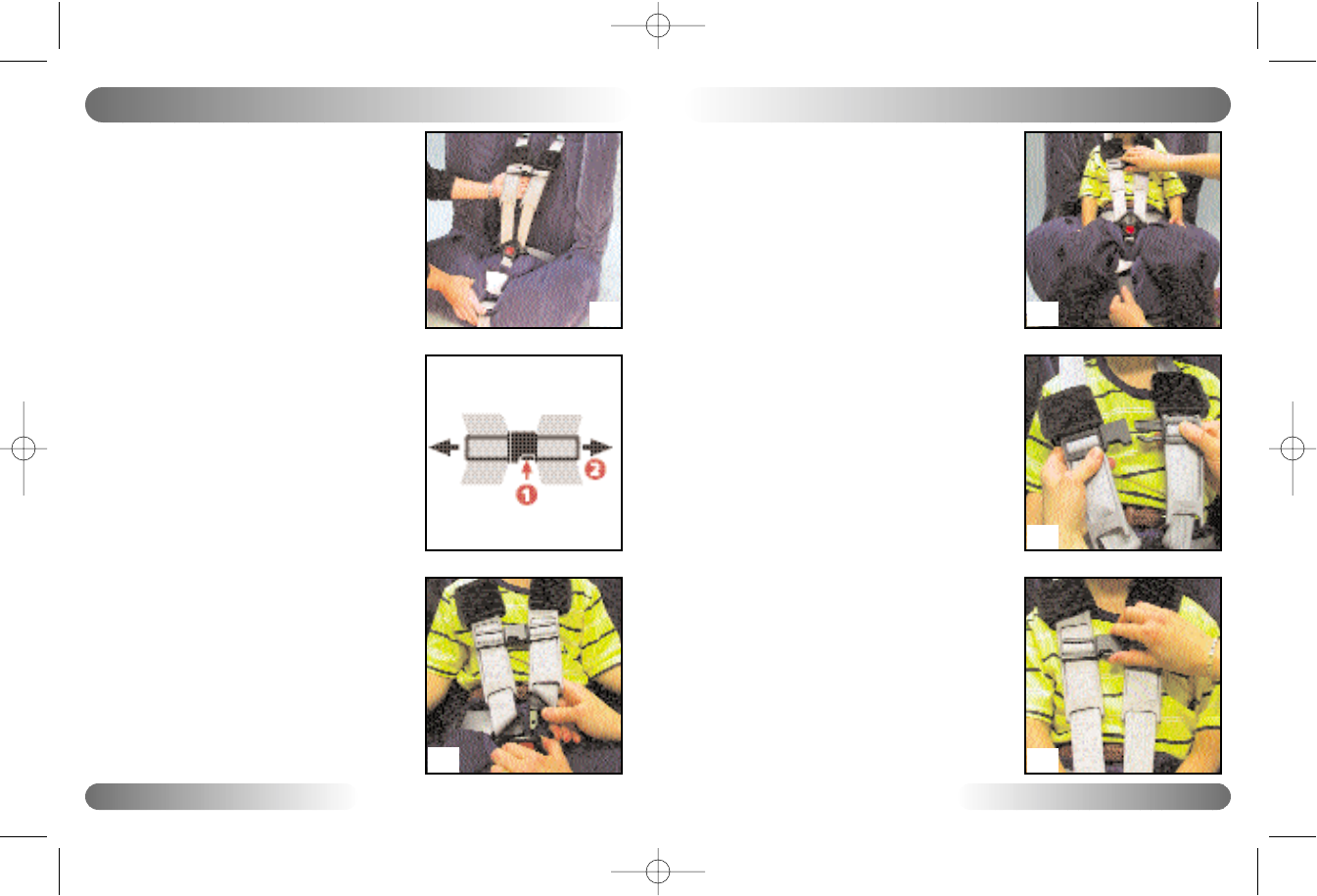 1

2